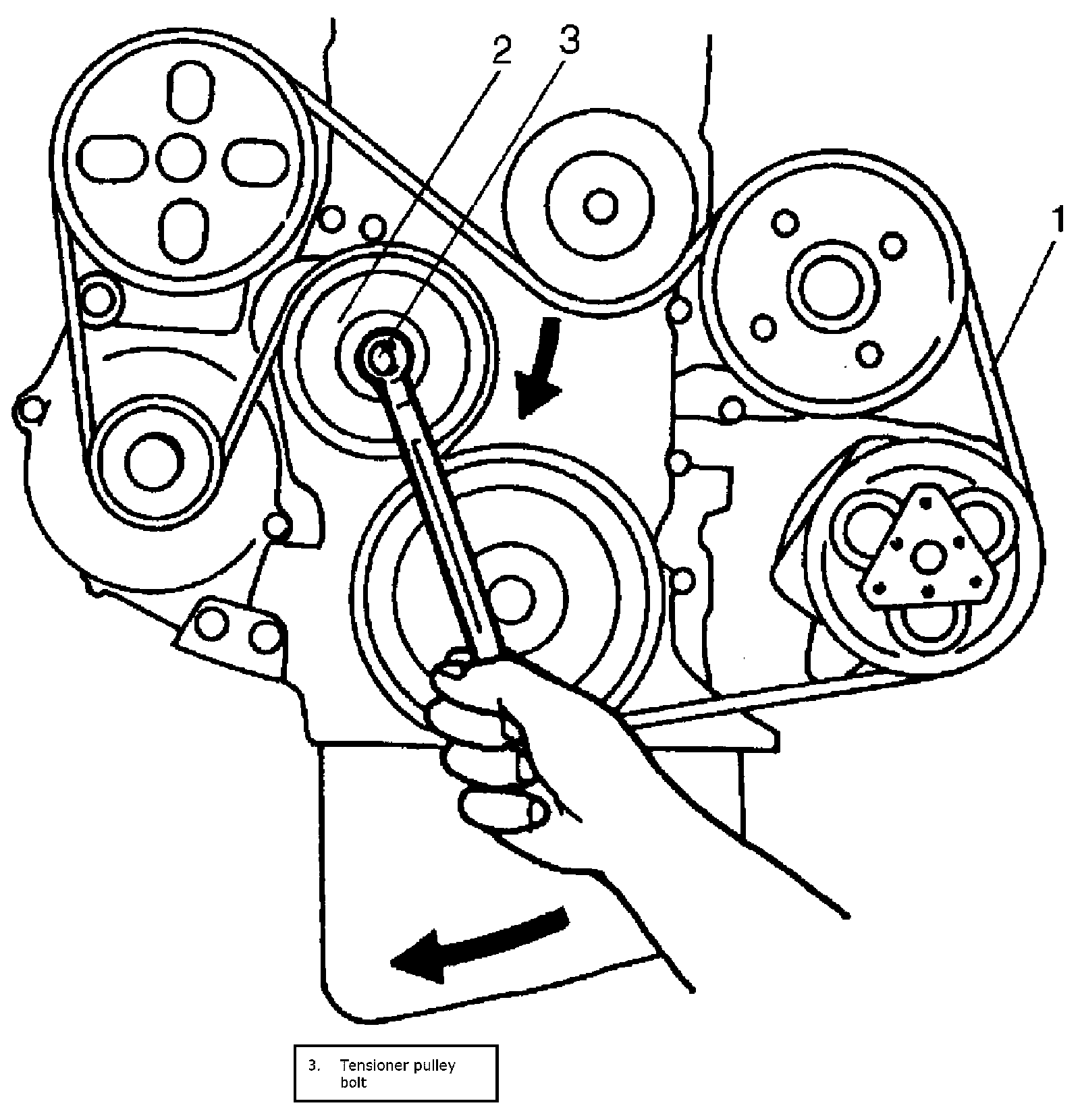 2
3
1

3. Tensioner pulley bolt