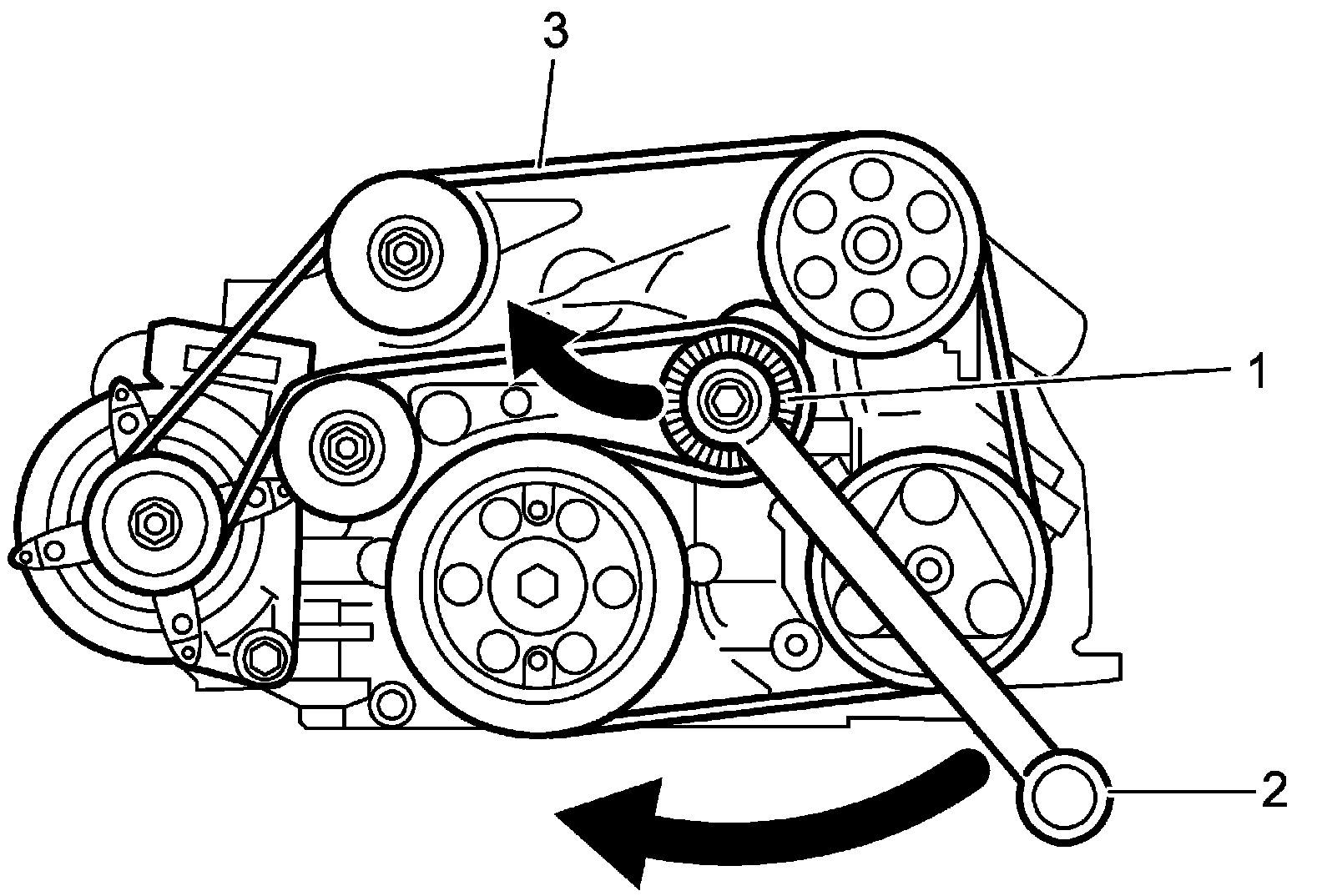 3
1
2