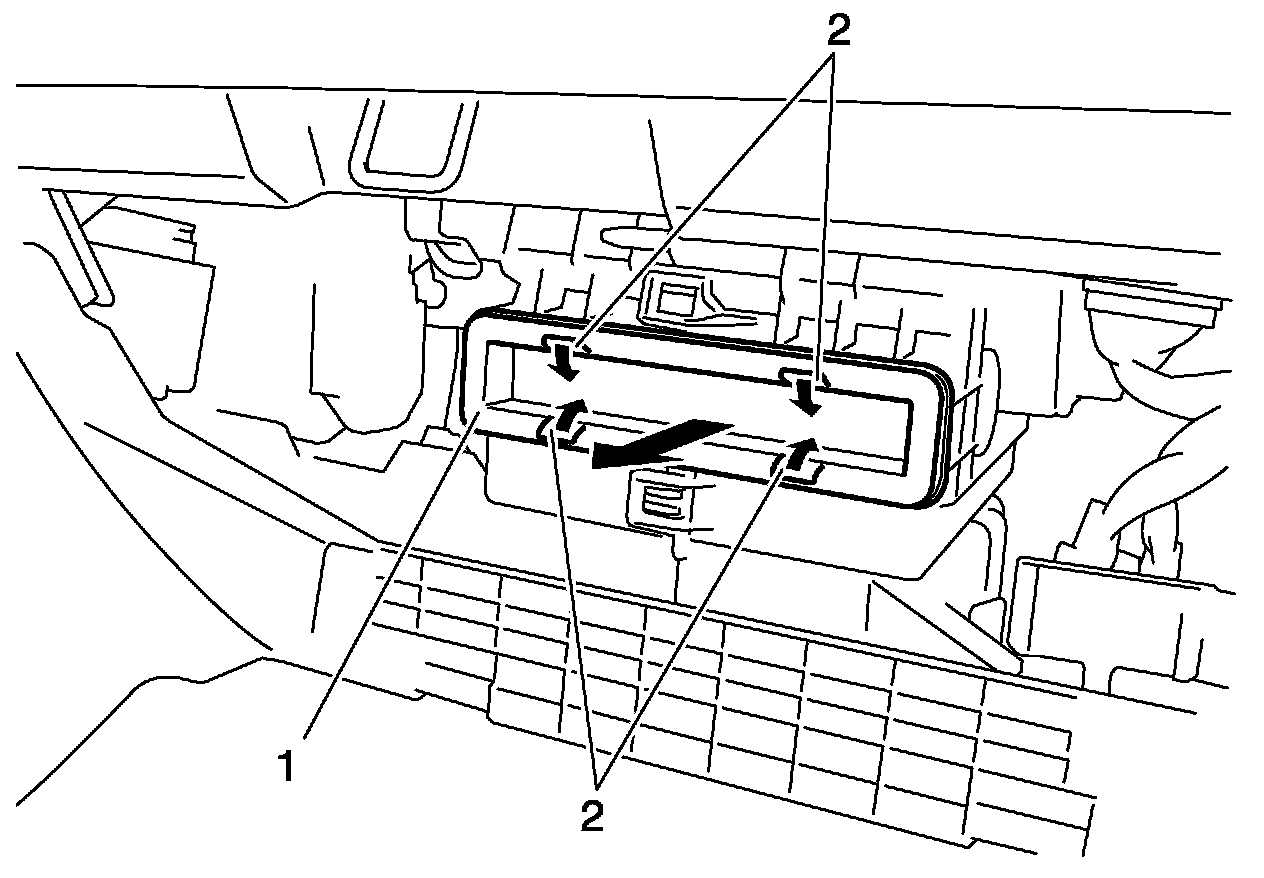 2
1
2