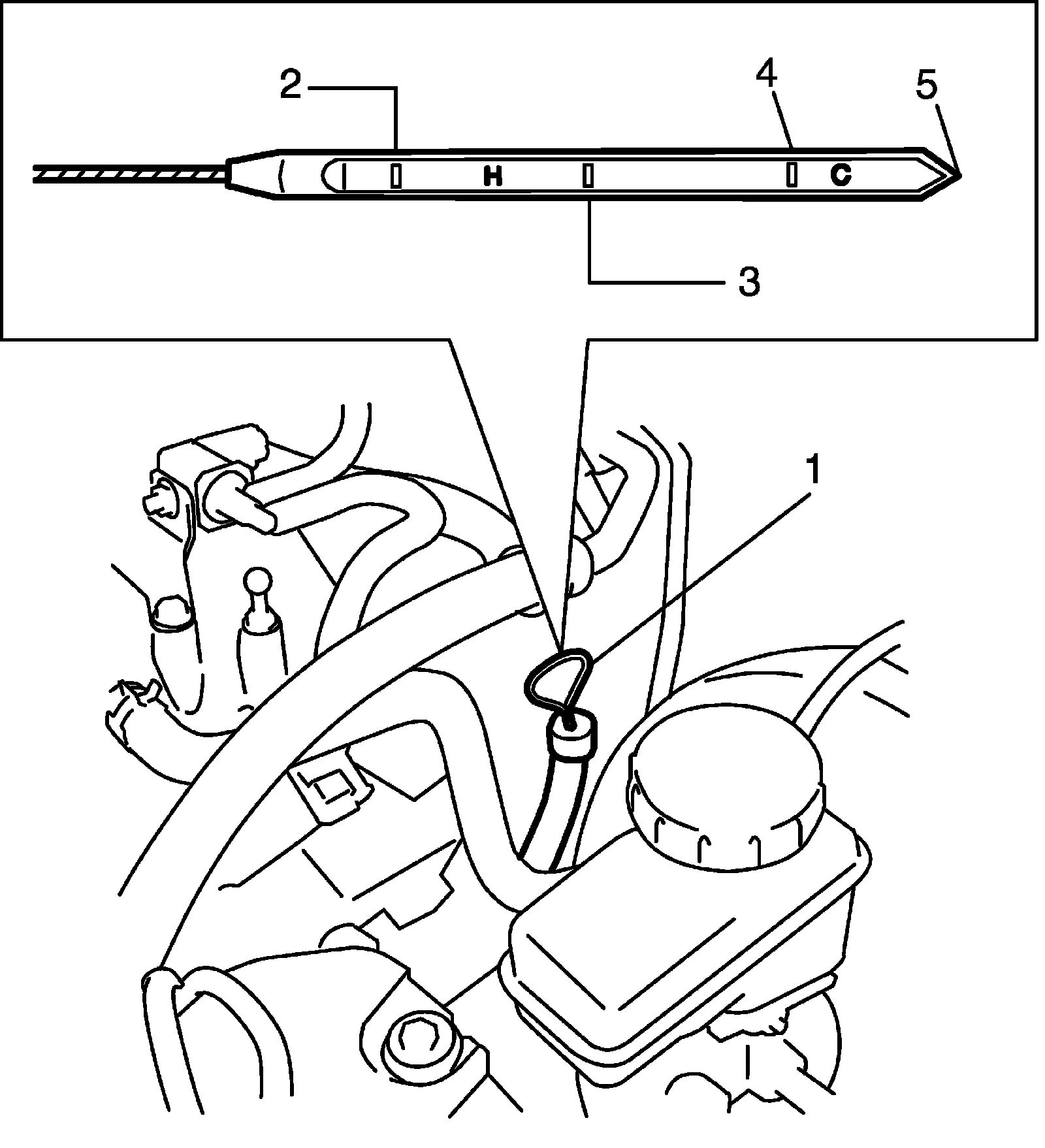 2
4
5
H
C
3
1