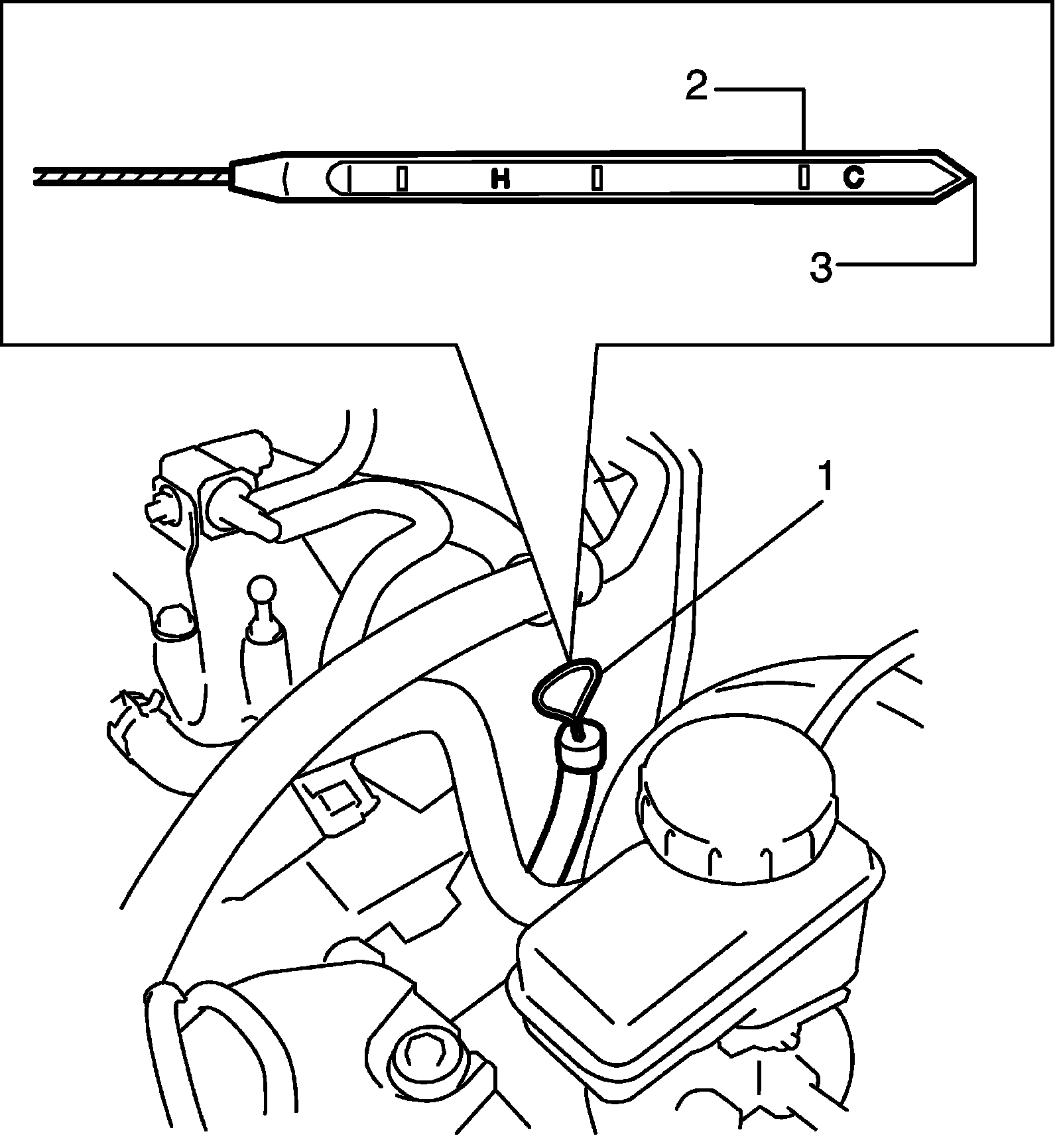 2
H
C
3
1