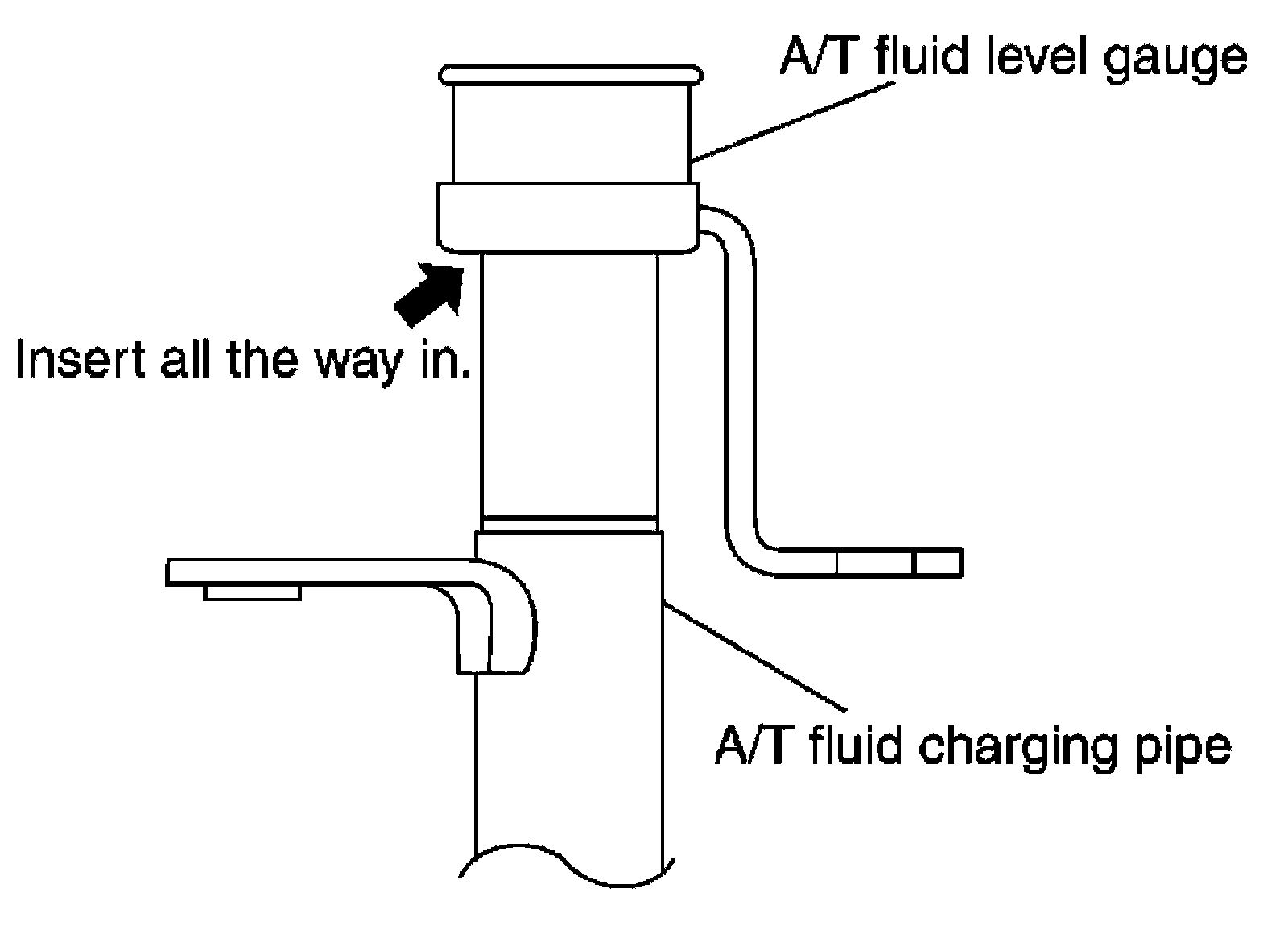 A/T fluid level gauge

Insert all the way in.

A/T fluid charging pipe