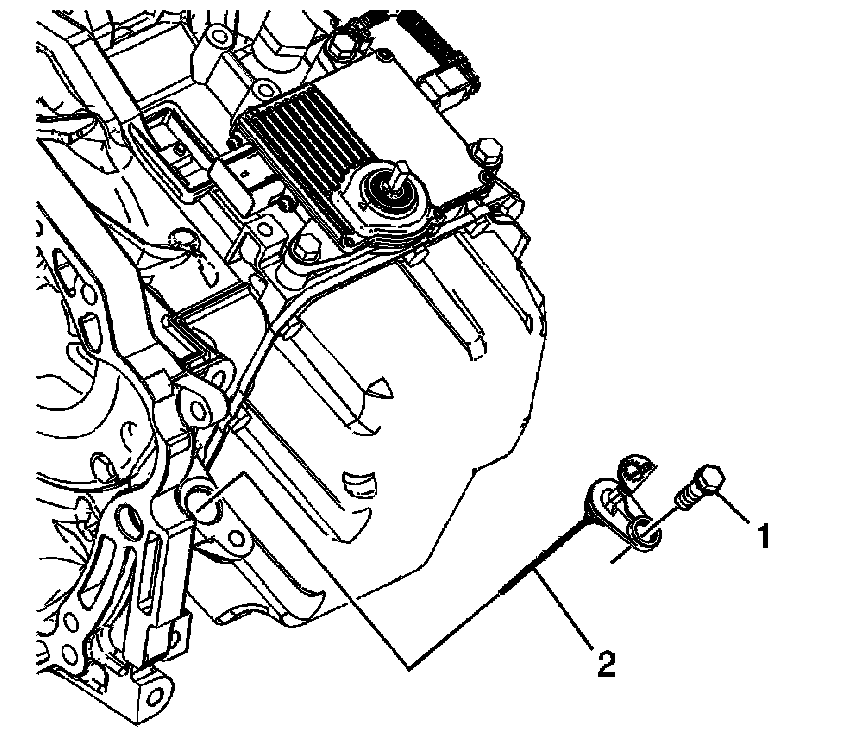 1
2