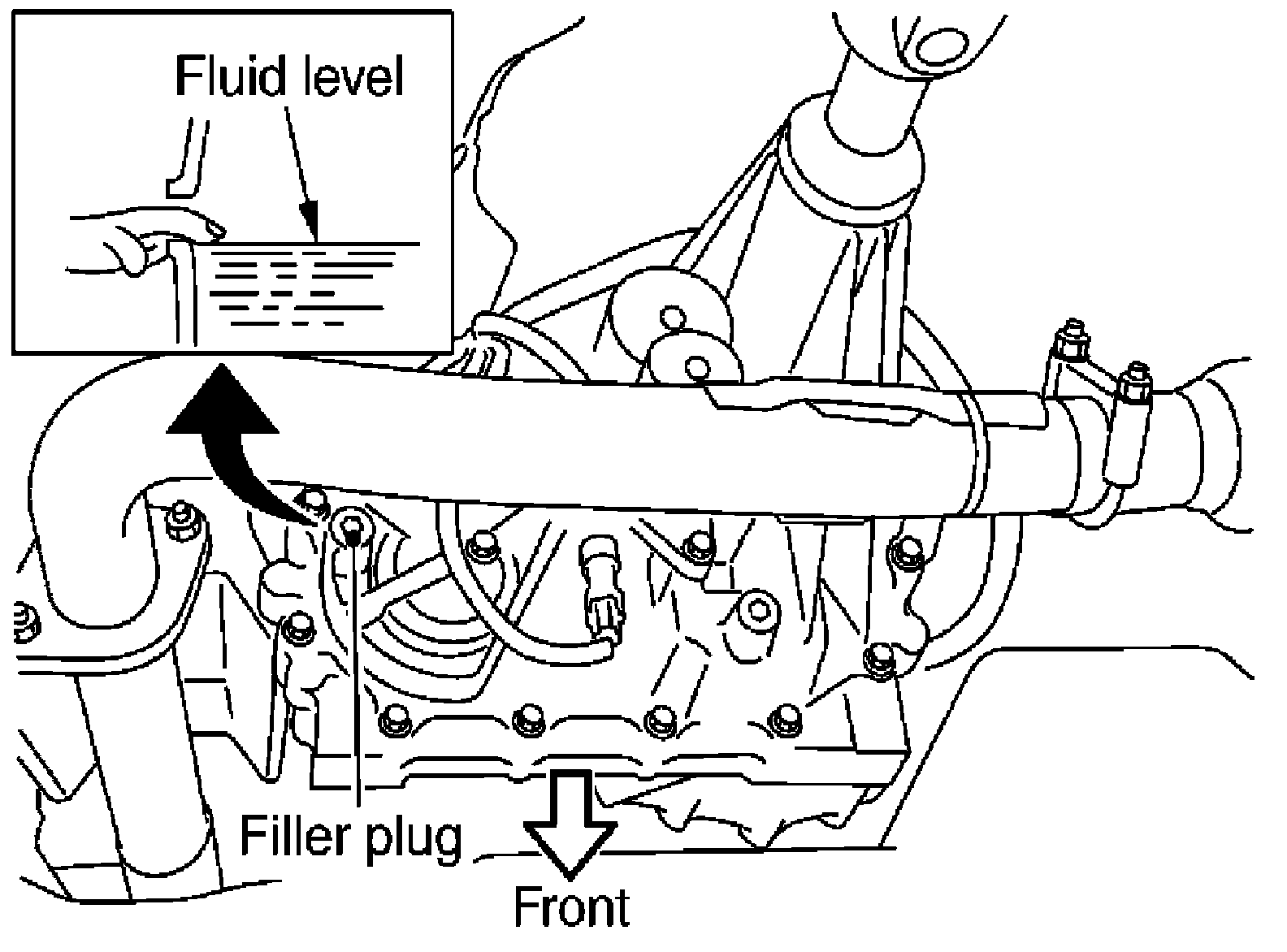 Fluid level

Filler plug

Front