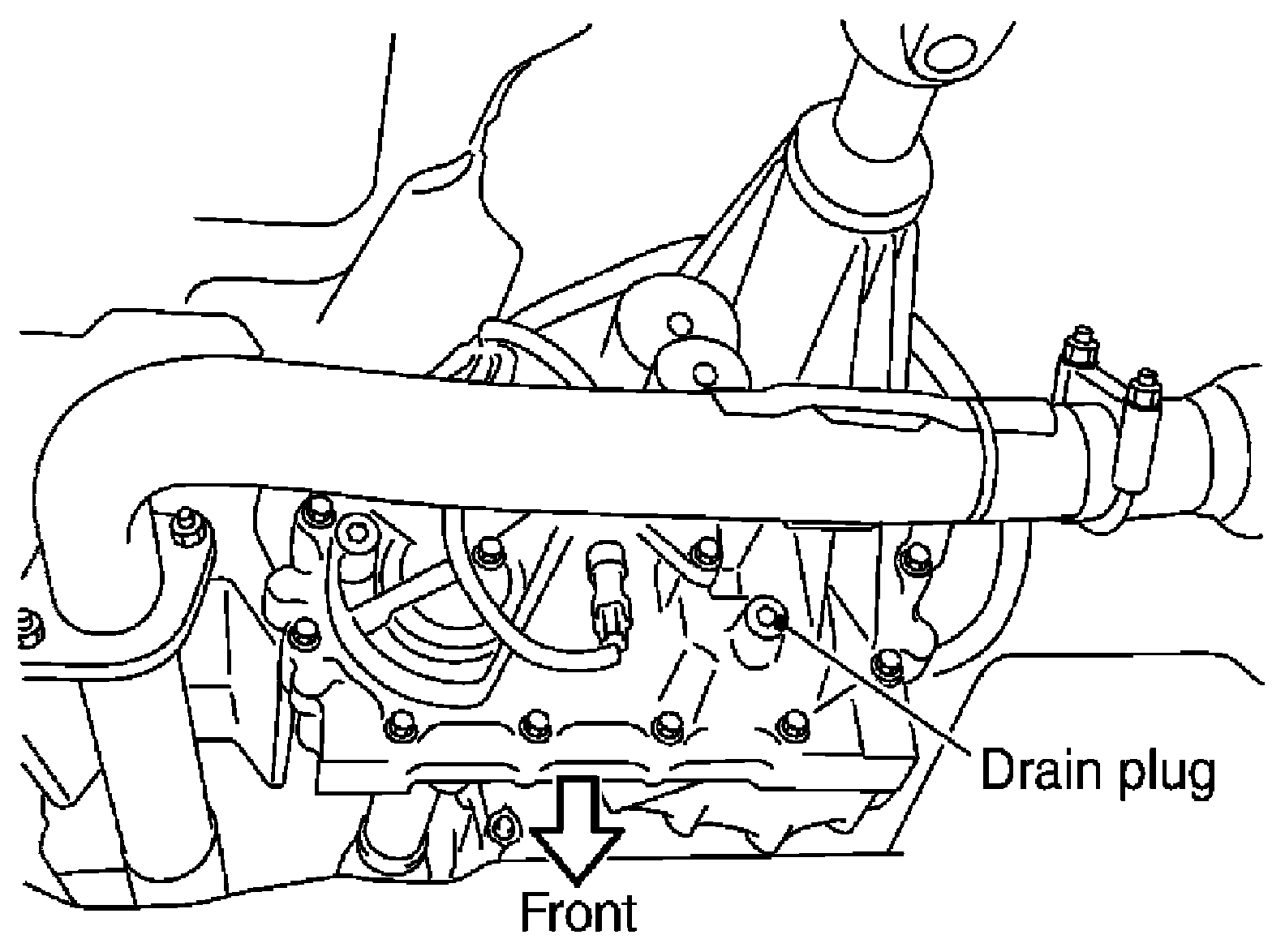 Drain plug

Front