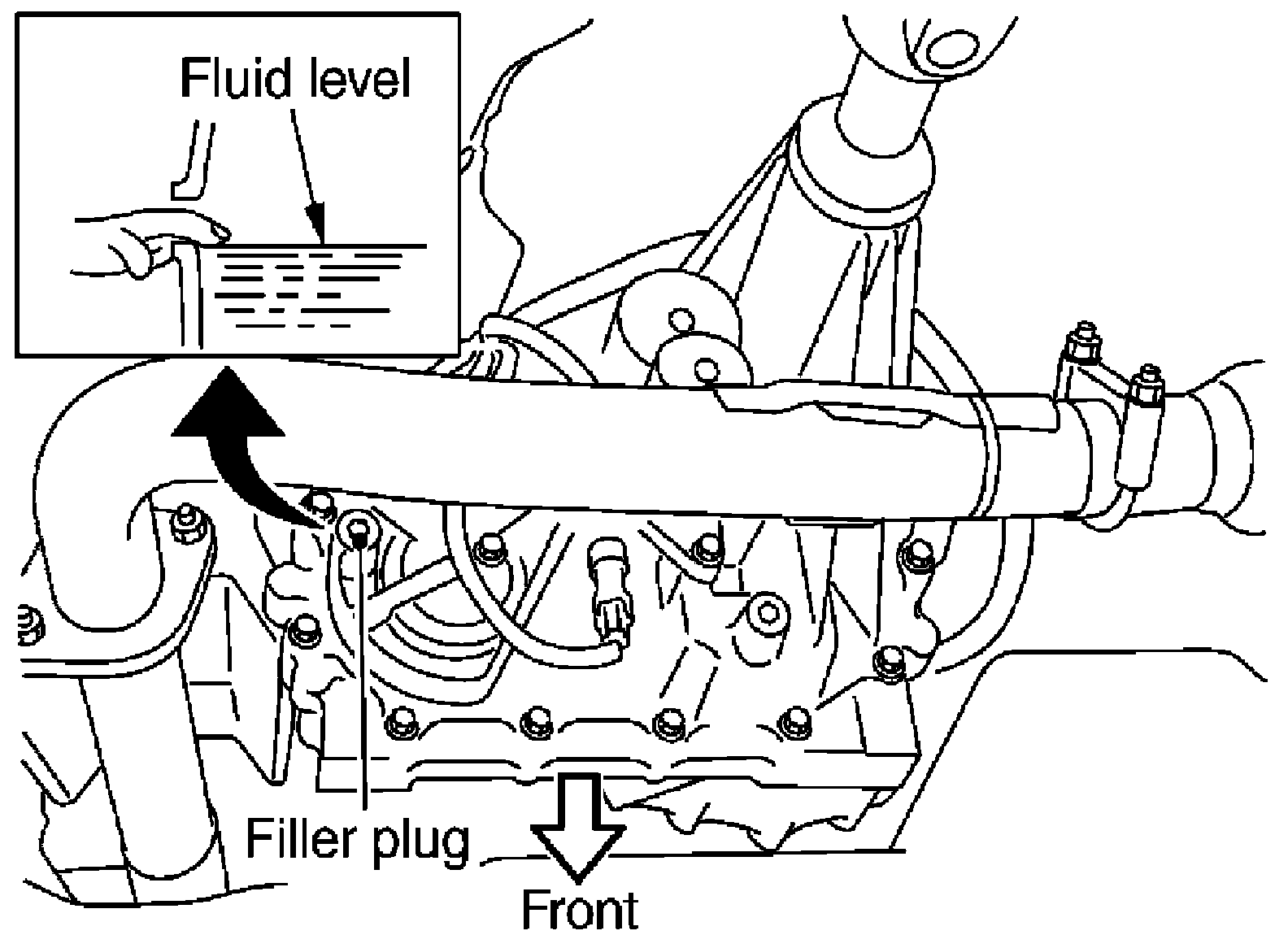 Fluid level

Filler plug

Front