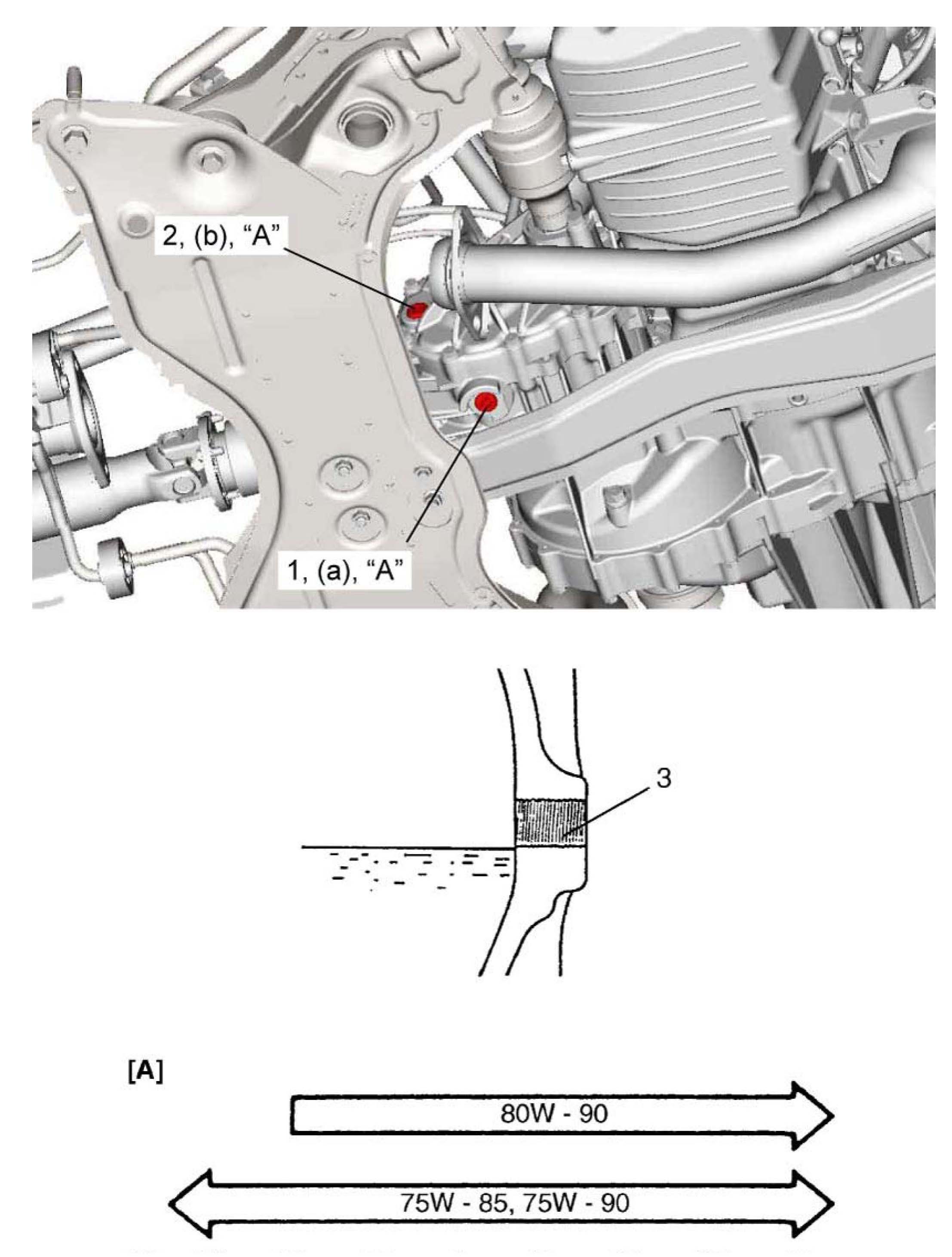 2, (b), “A”

1, (a), “A”

3

[A]

80W - 90

75W - 85, 75W - 90