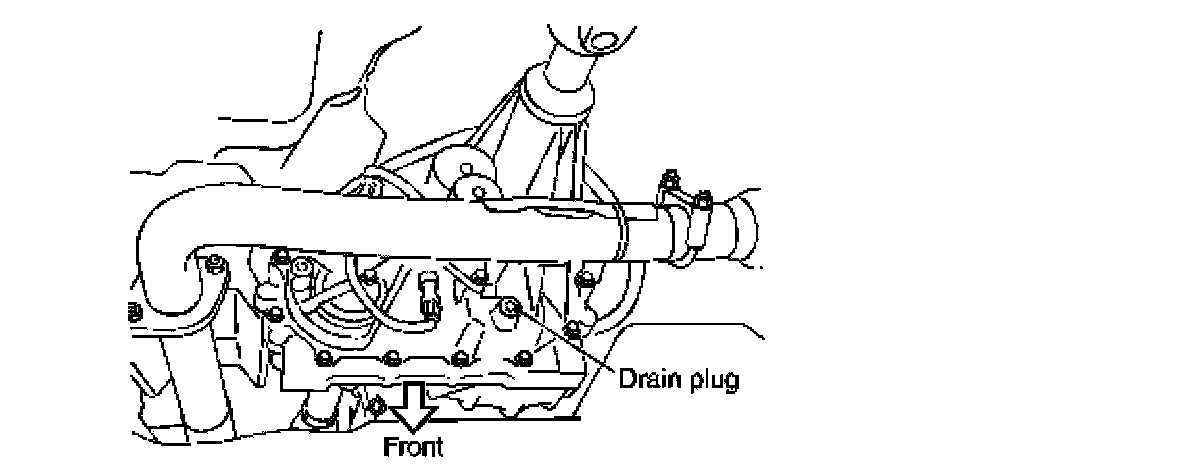 Drain plug

Front