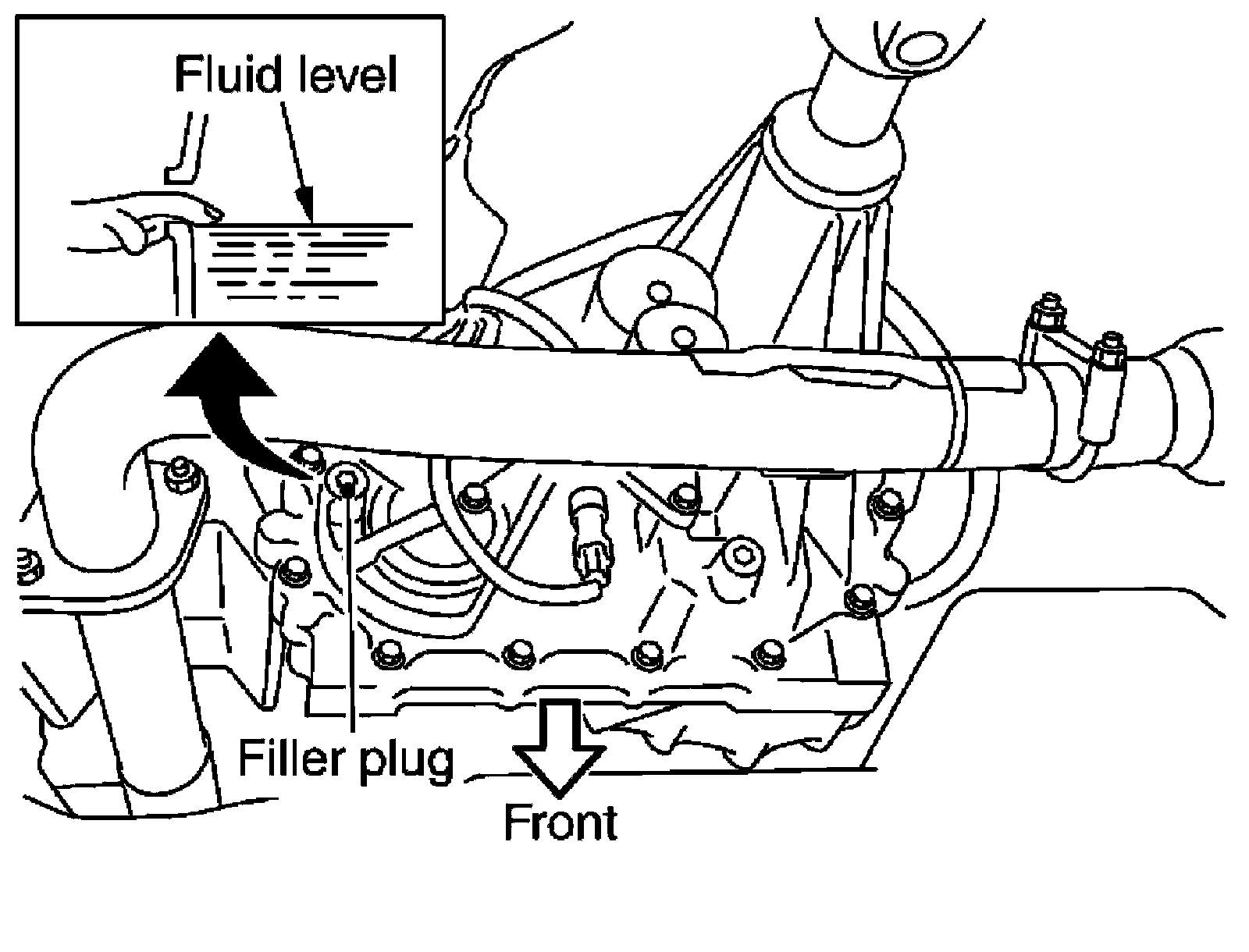 Fluid level

Filler plug

Front