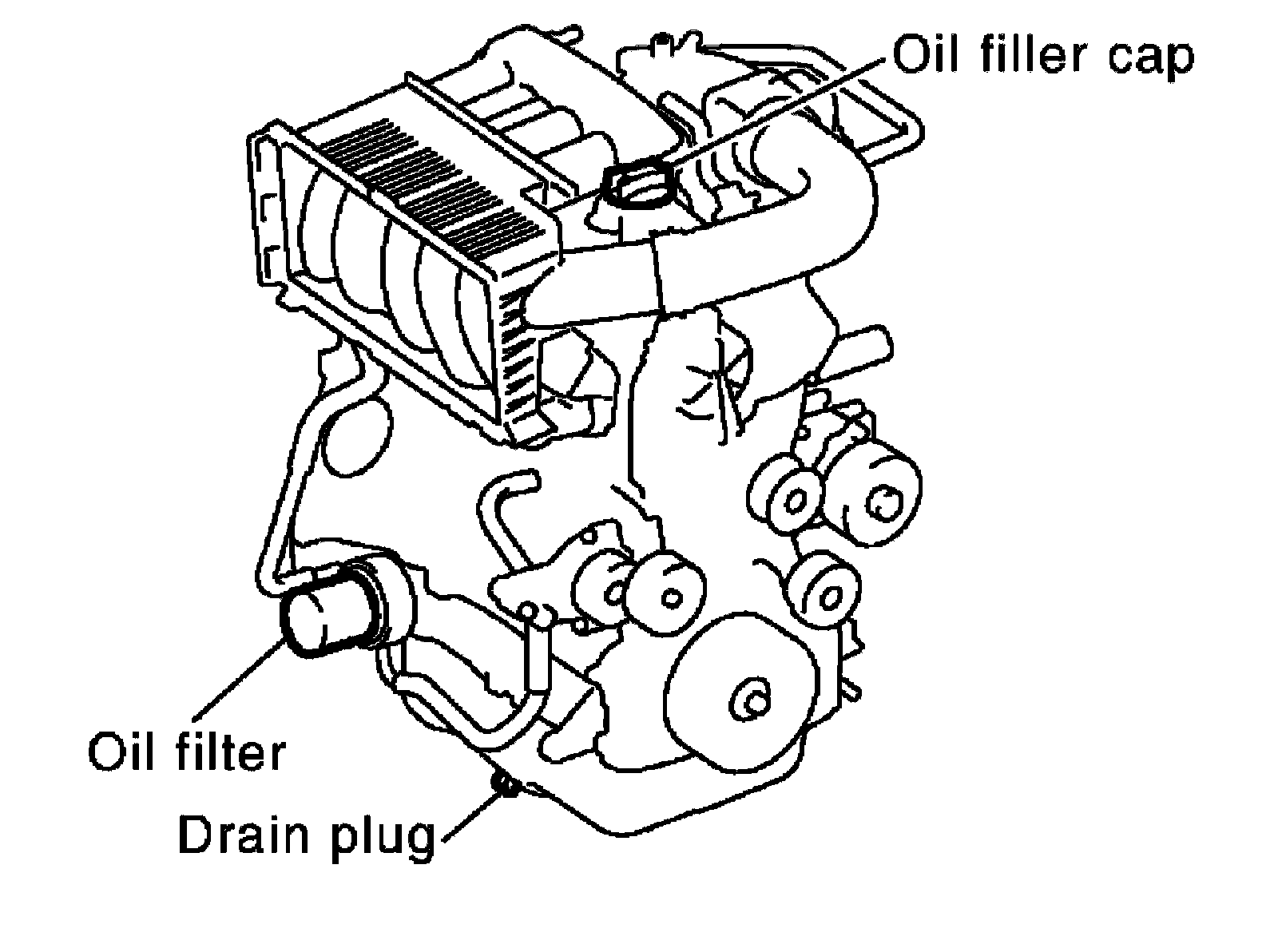 Oil filler cap

Oil filter

Drain plug