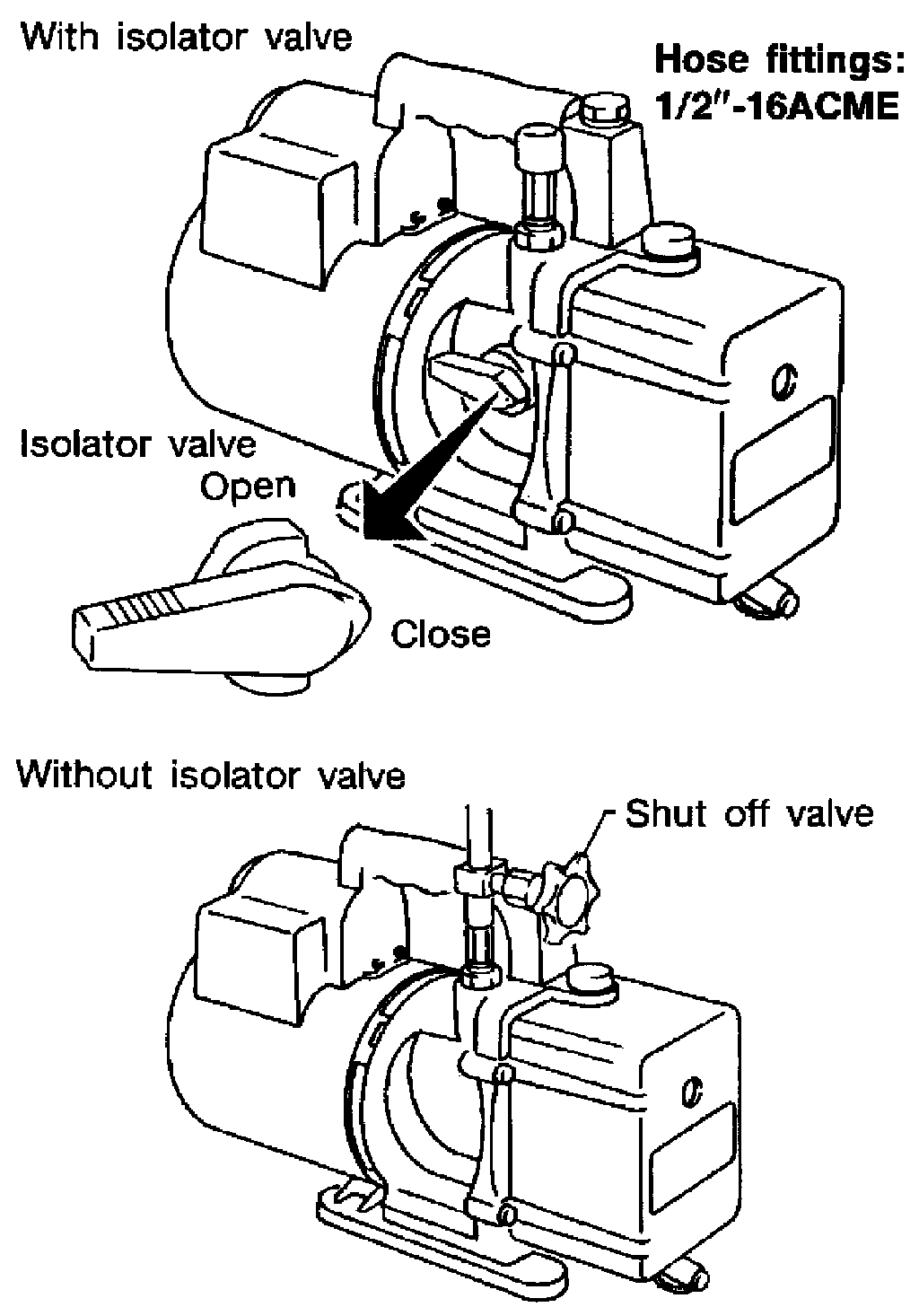 With isolator valve

Hose fittings: 1/2″-16ACME

Isolator valve

Open

Close

Without isolator valve

Shut off valve