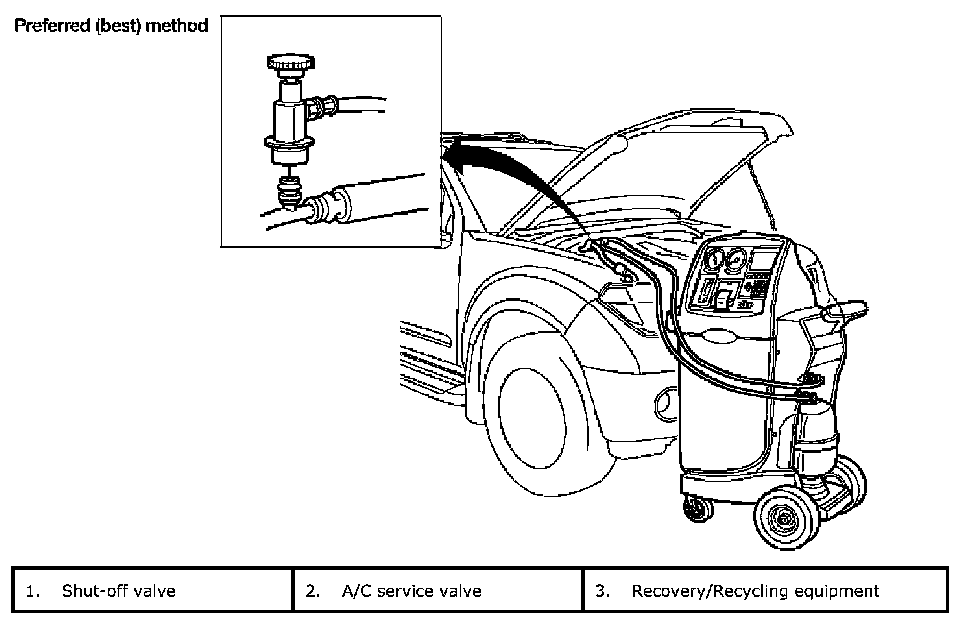 Preferred (best) method

| 1. Shut-off valve | 2. A/C service valve | 3. Recovery/Recycling equipment |
|---|---|---|