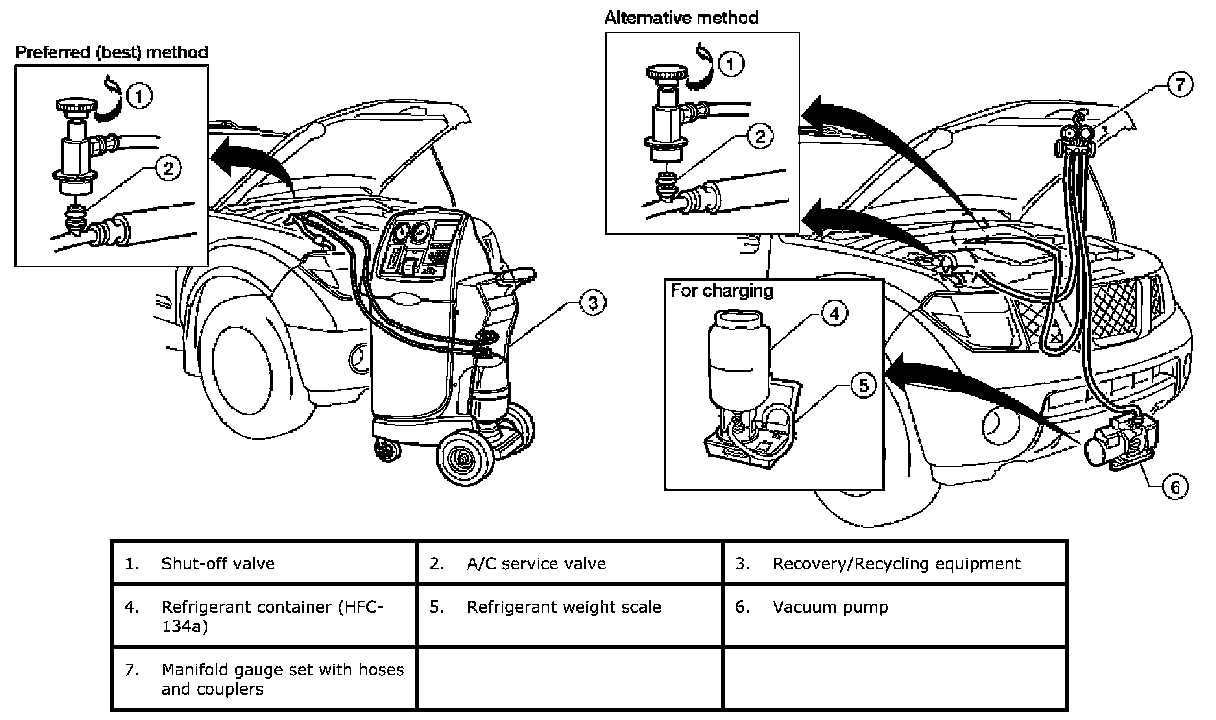 Preferred (best) method

1

2

3

Alternative method

1

2

7

For charging

4

5

6

| 1. Shut-off valve | 2. A/C service valve | 3. Recovery/Recycling equipment |
|---|---|---|
| 4. Refrigerant container (HFC-134a) | 5. Refrigerant weight scale | 6. Vacuum pump |
| 7. Manifold gauge set with hoses and couplers | | |