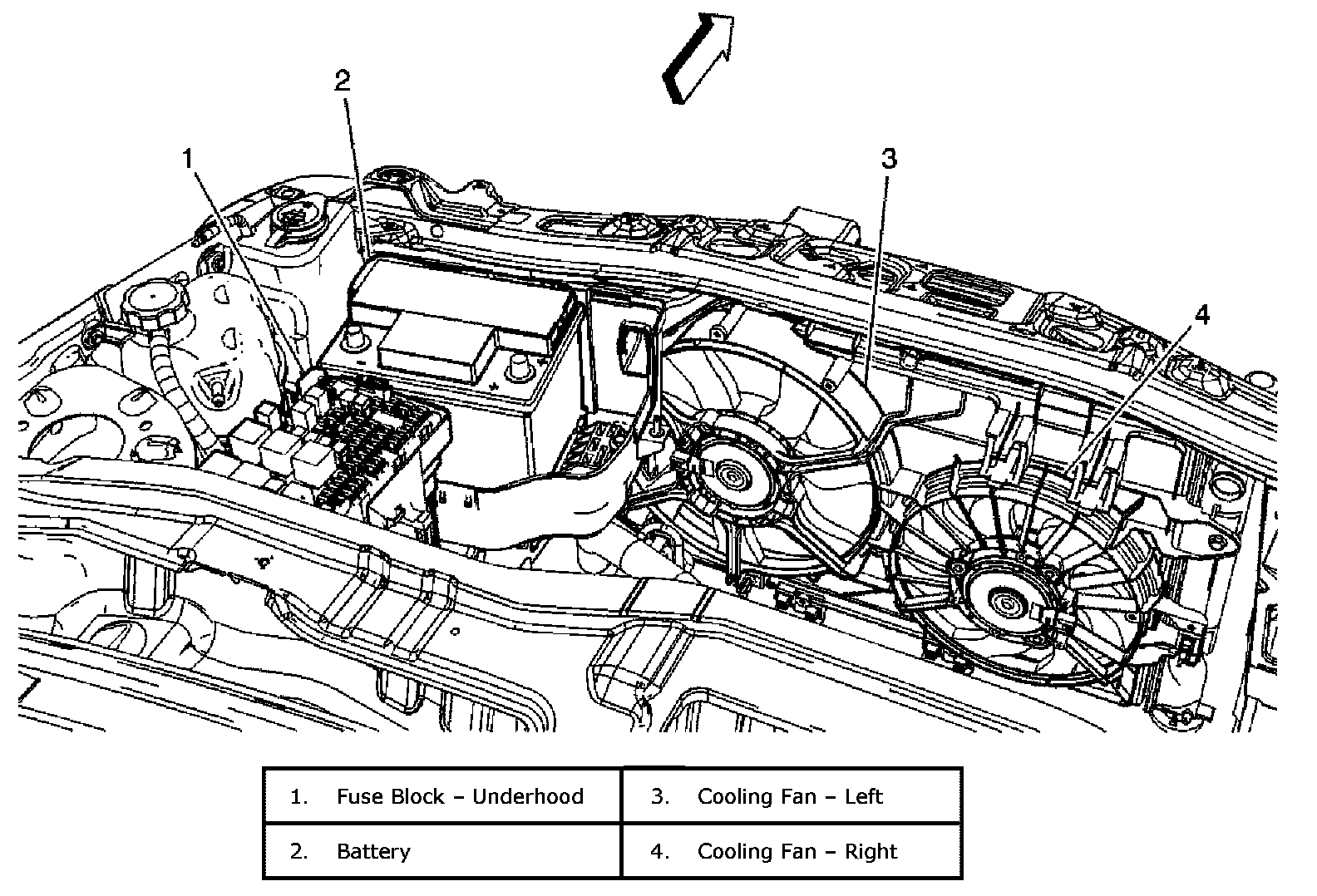 2

1

3

4

| 1. Fuse Block – Underhood | 3. Cooling Fan – Left |
|---|---|
| 2. Battery | 4. Cooling Fan – Right |