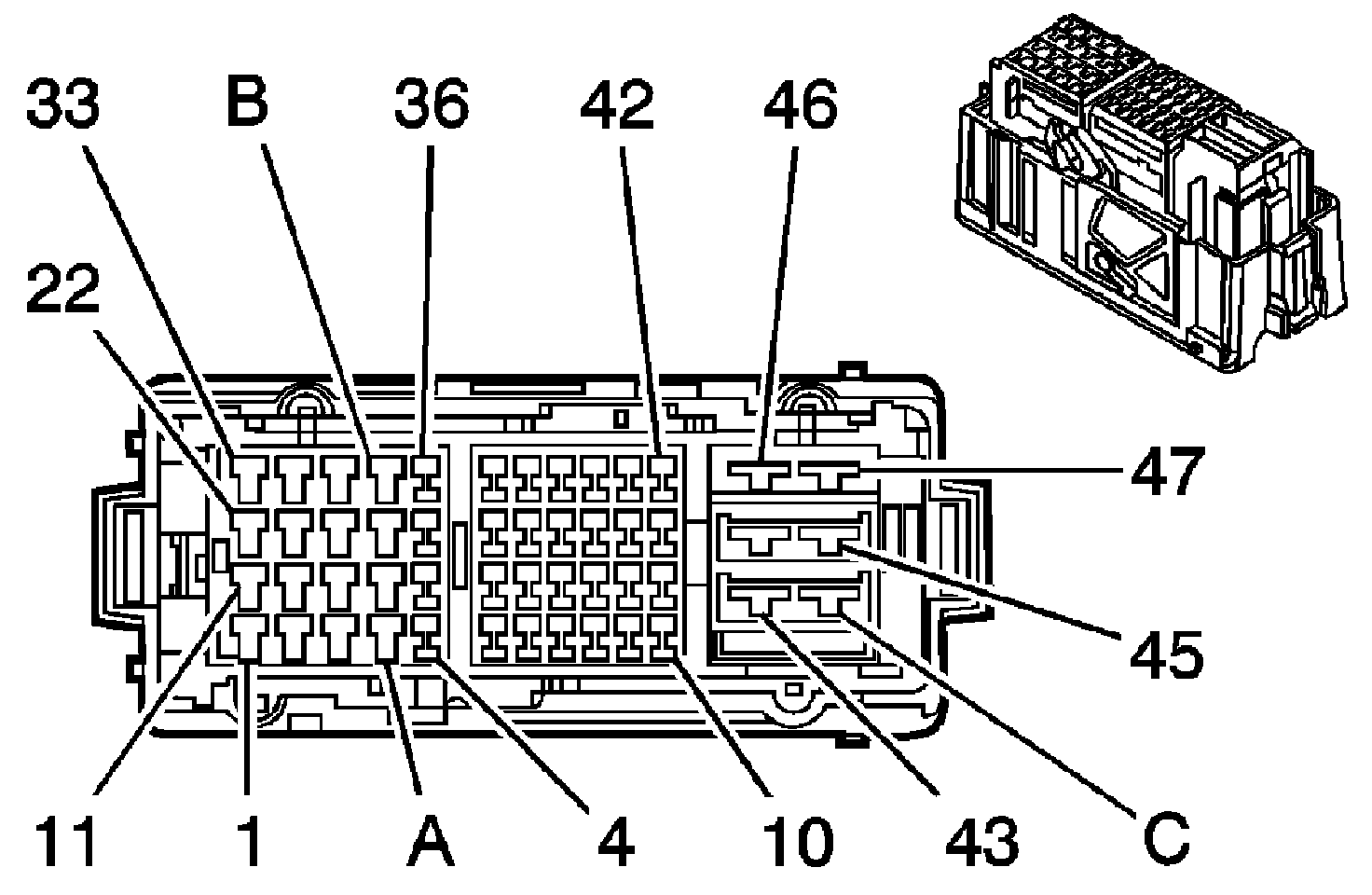 33
B
36
42
46
22
47
45
11
1
A
4
10
43
C