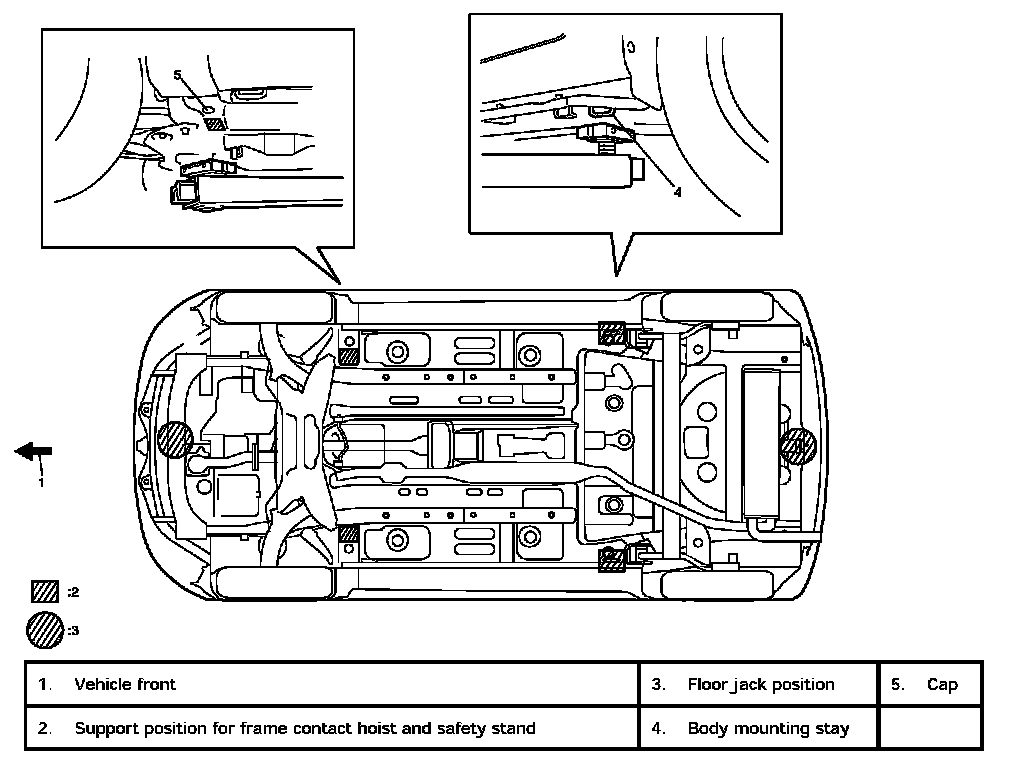 5

4

1

:2

:3

| 1. Vehicle front | 3. Floor jack position | 5. Cap |
|---|---|---|
| 2. Support position for frame contact hoist and safety stand | 4. Body mounting stay | |