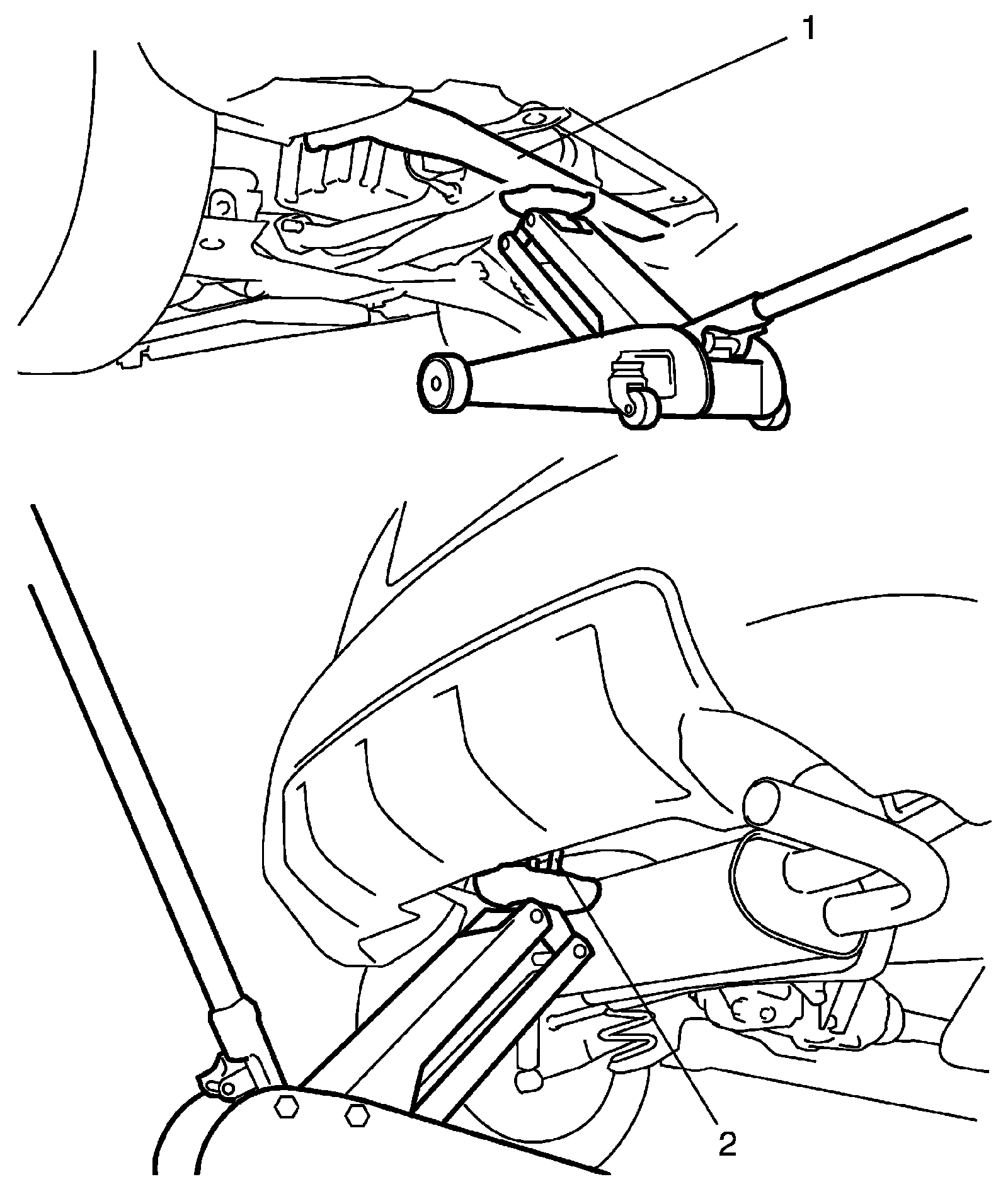 1

2