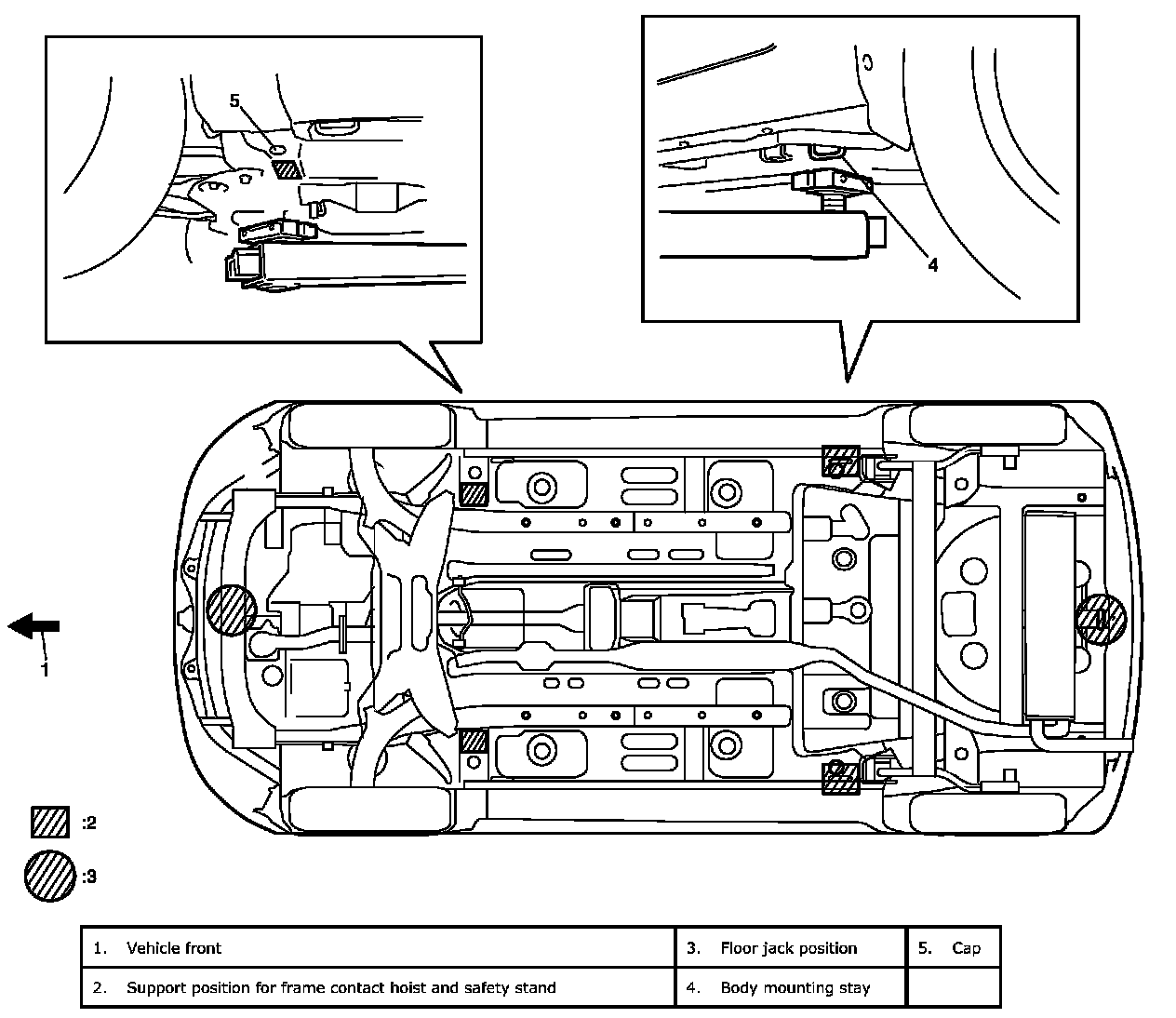 5

4

1

:2

:3

| 1. Vehicle front | 3. Floor jack position | 5. Cap |
|---|---|---|
| 2. Support position for frame contact hoist and safety stand | 4. Body mounting stay | |