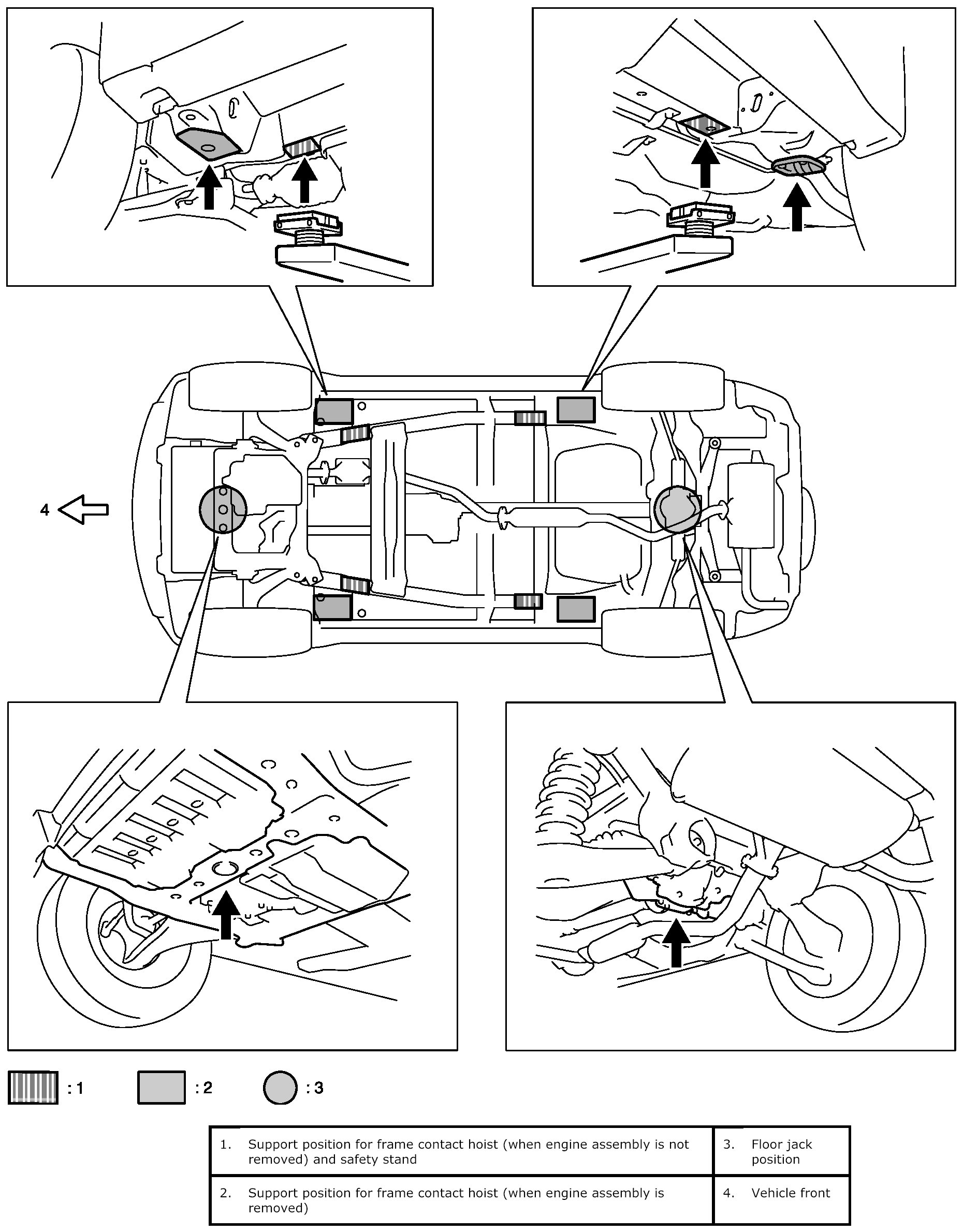 4

: 1 : 2 : 3

| 1. Support position for frame contact hoist (when engine assembly is not removed) and safety stand | 3. Floor jack position |
|---|---|
| 2. Support position for frame contact hoist (when engine assembly is removed) | 4. Vehicle front |