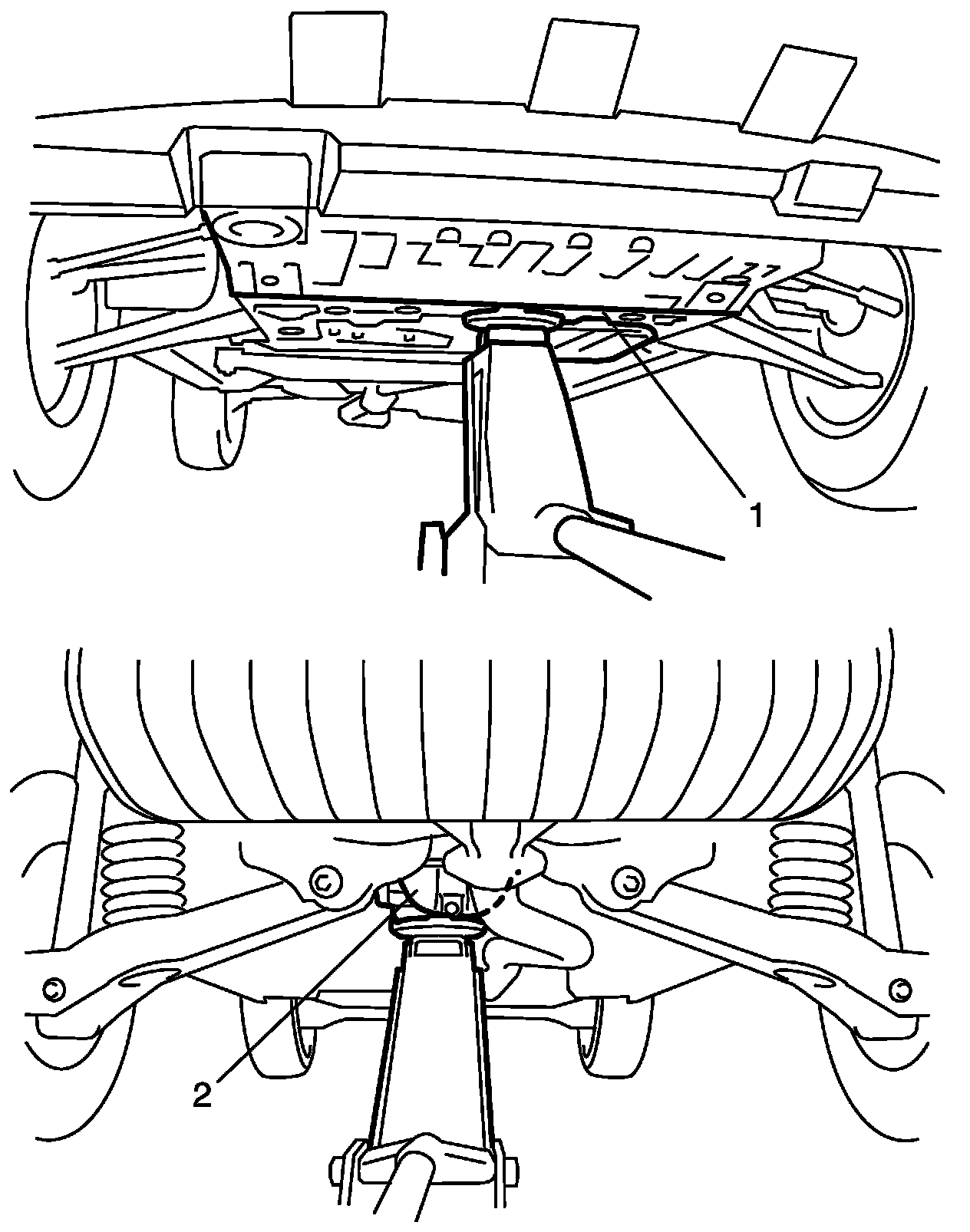 1

2