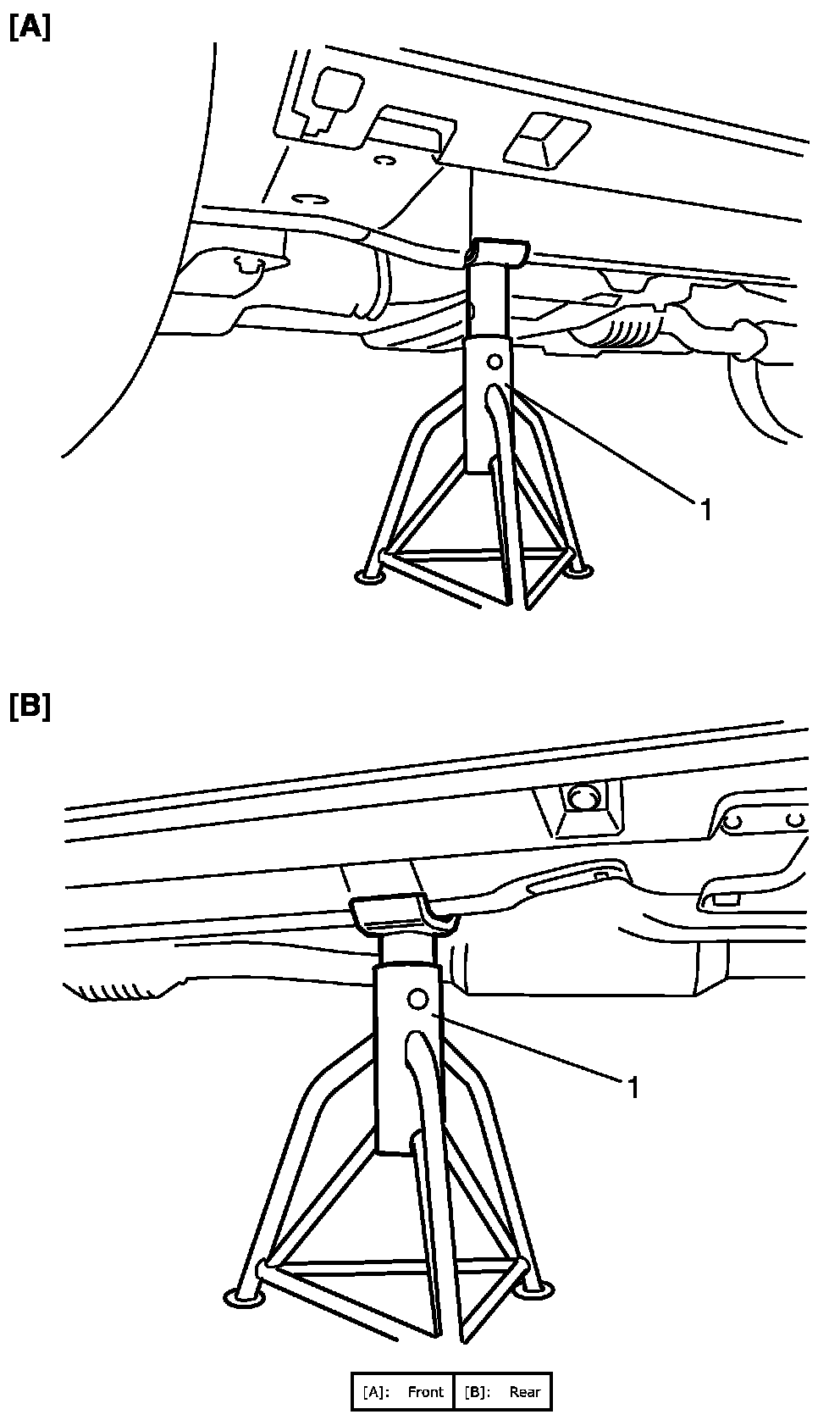 [A]

1

[B]

1

| [A]: Front | [B]: Rear |
|---|---|