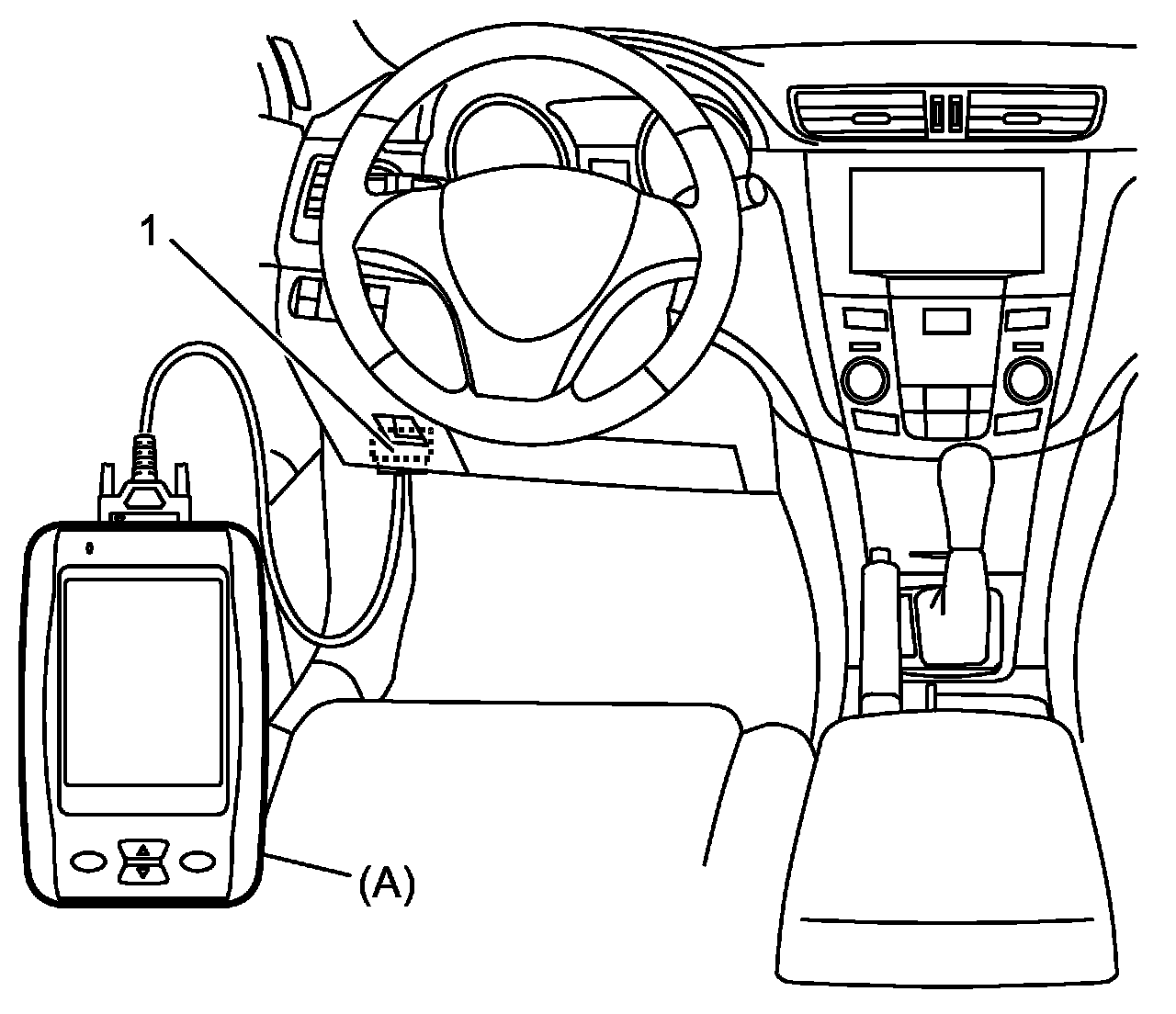 1

(A)