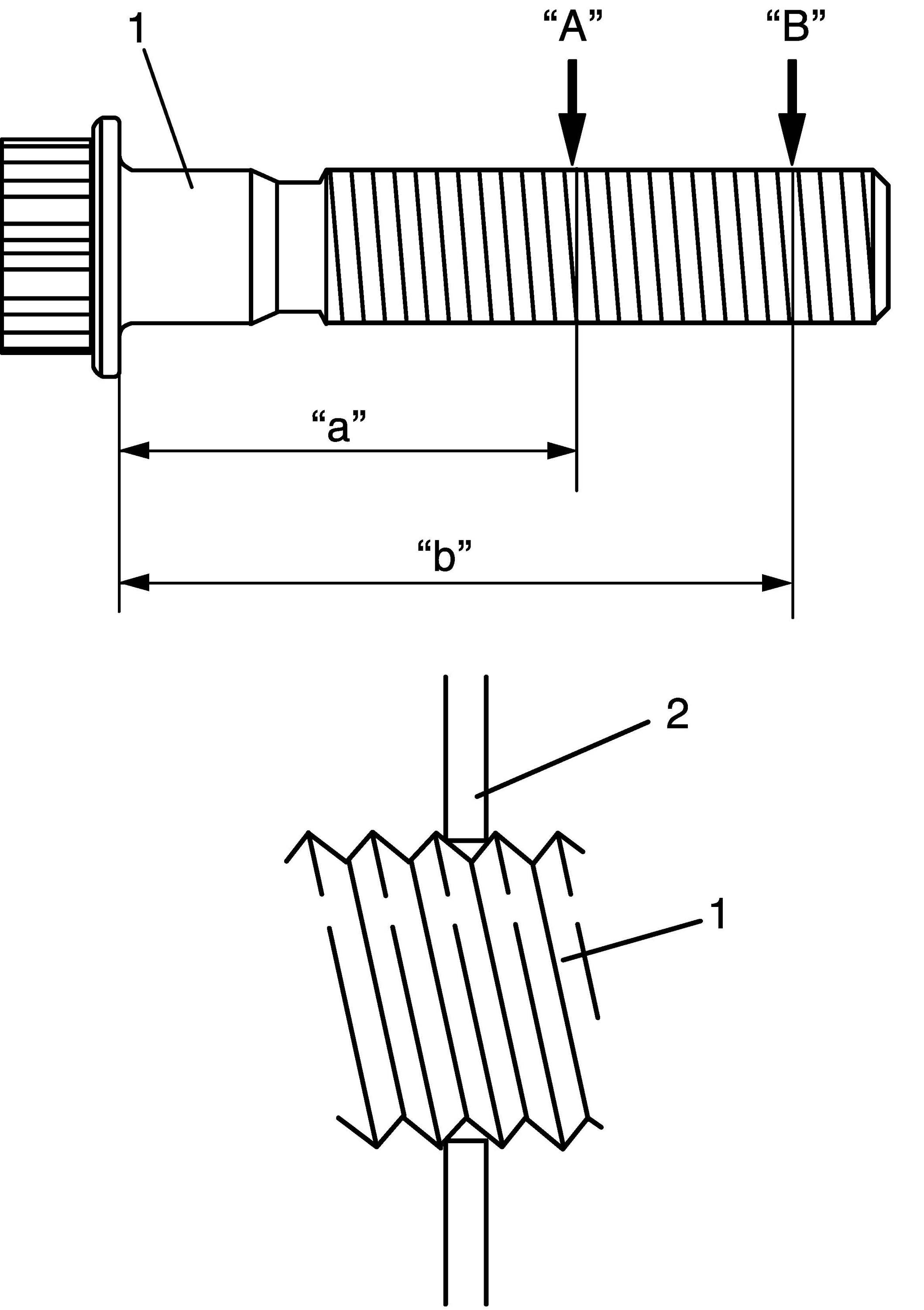 1
“A”
“B”
“a”
“b”
2
1