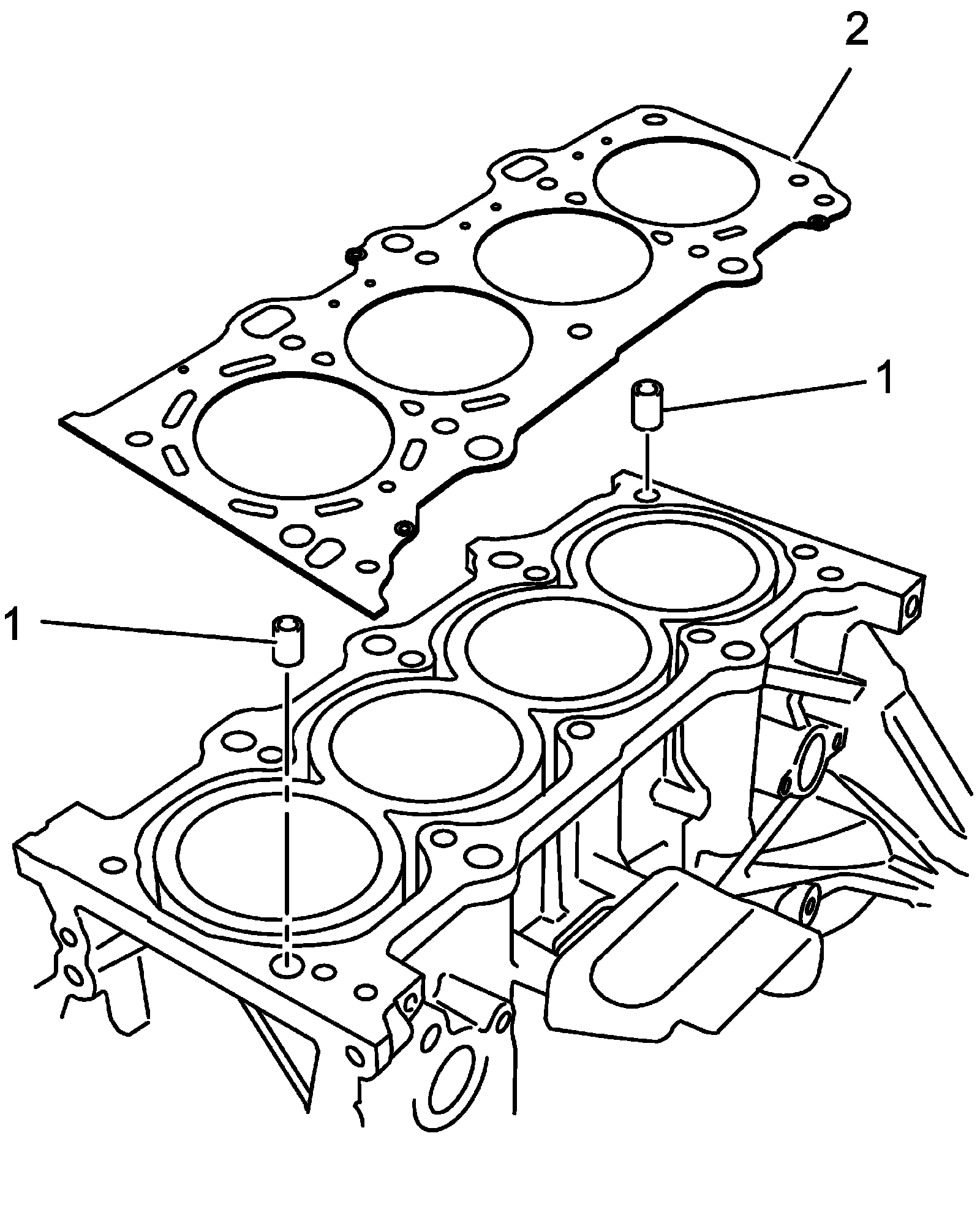 2
1
1