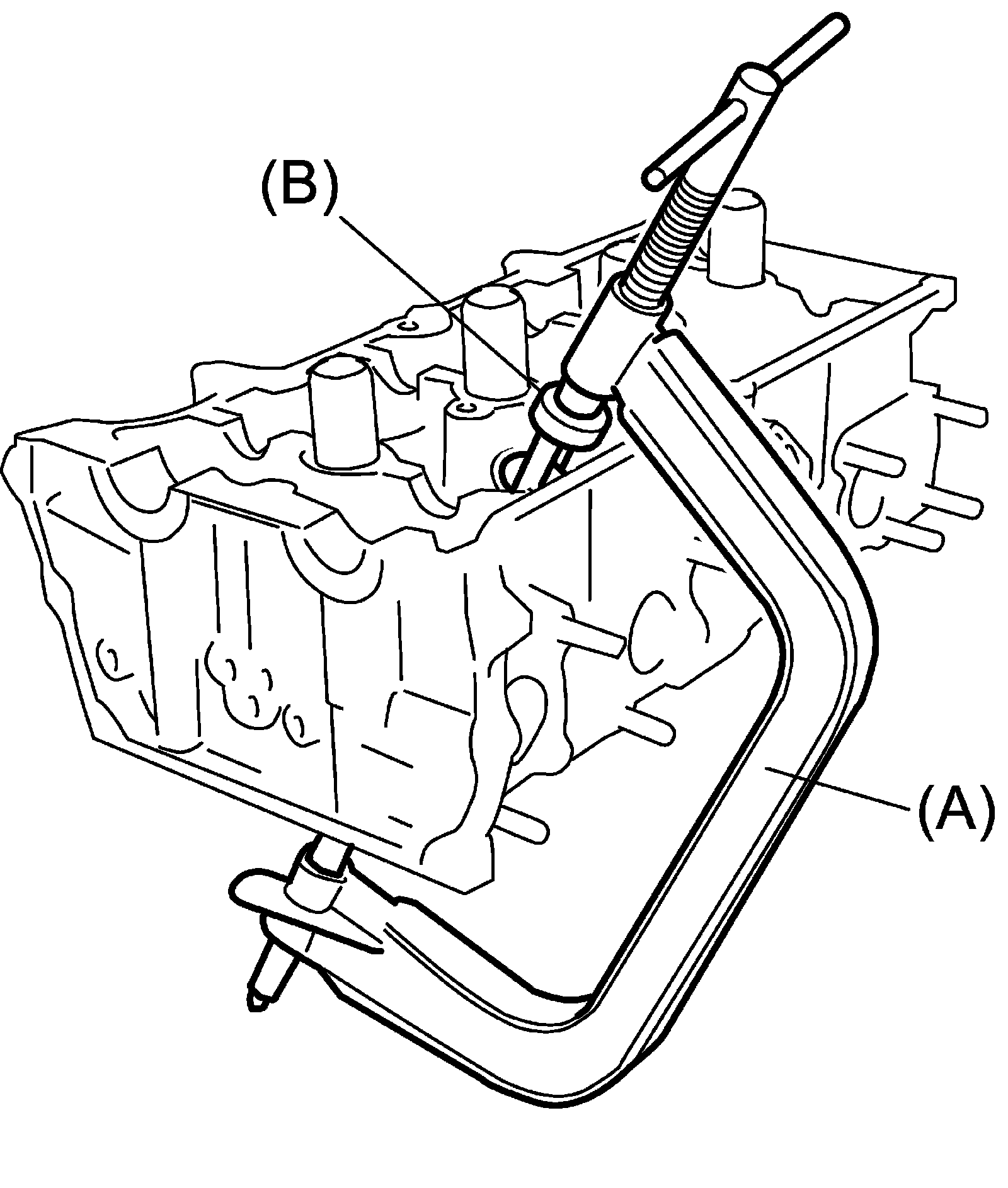 (B)

(A)