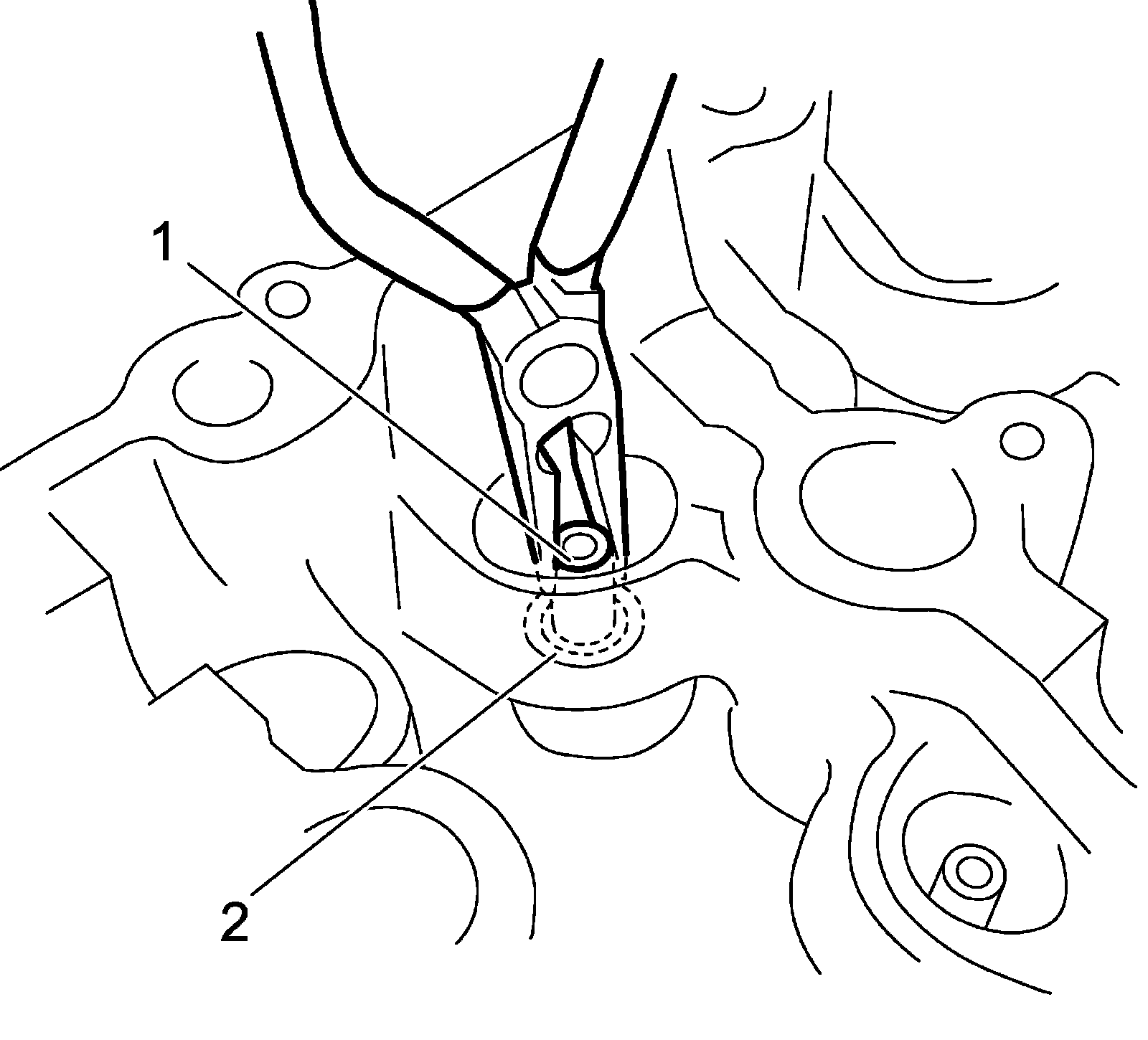 1

2