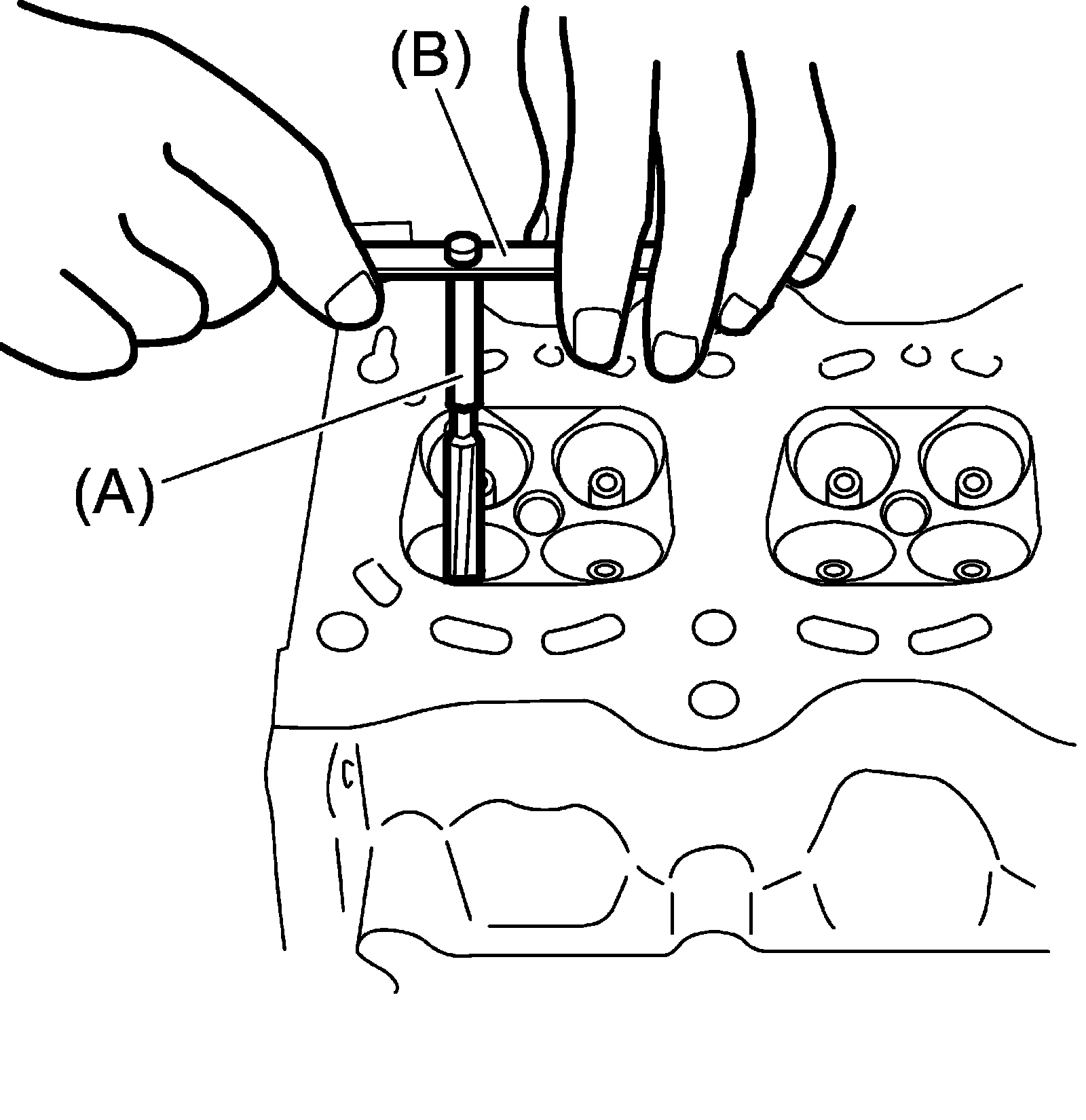 (B)

(A)