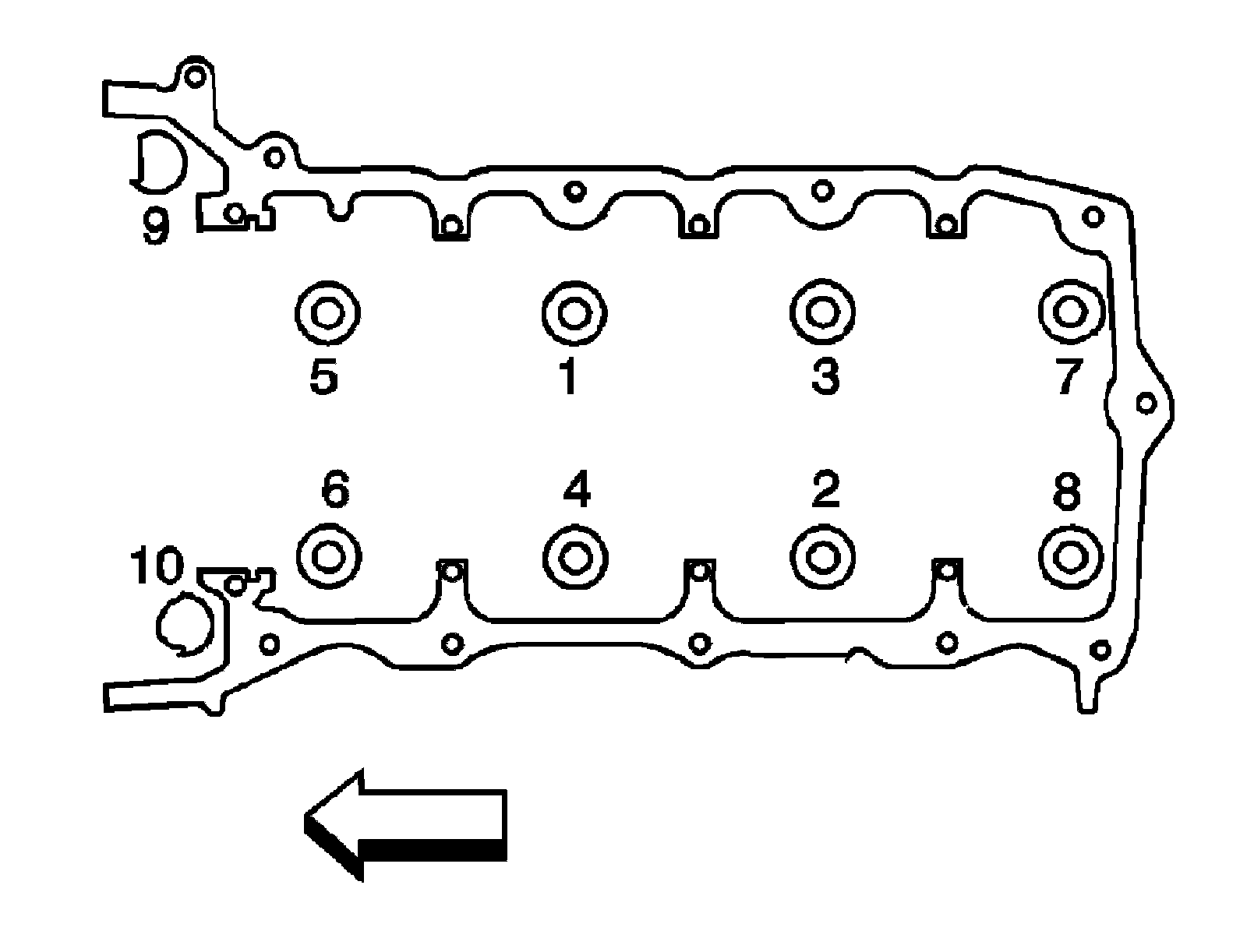 9
5
1
3
7
6
4
2
8
10