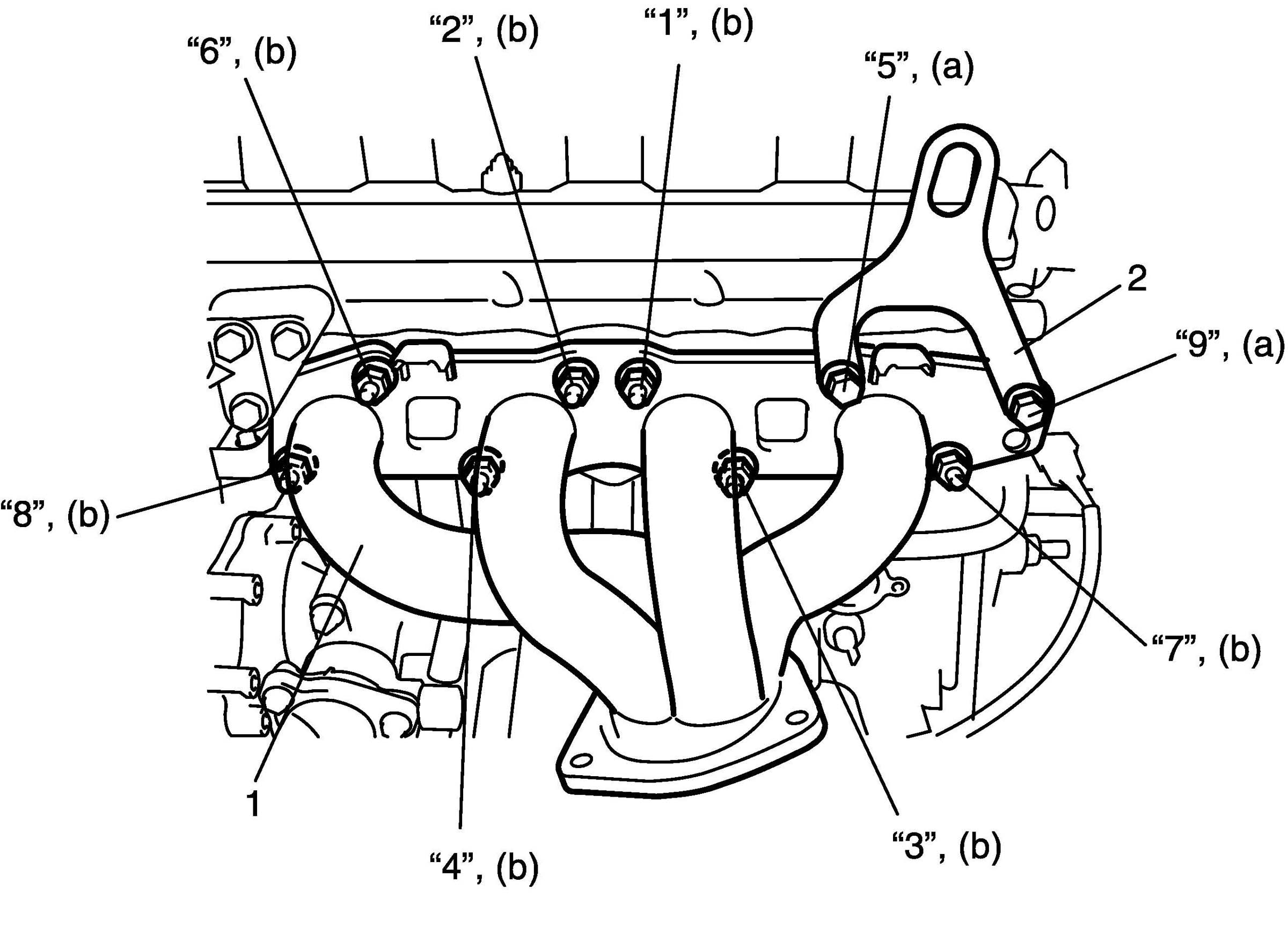 “6”, (b)
“2”, (b)
“1”, (b)
“5”, (a)
2
“9”, (a)
“8”, (b)
“7”, (b)
1
“4”, (b)
“3”, (b)