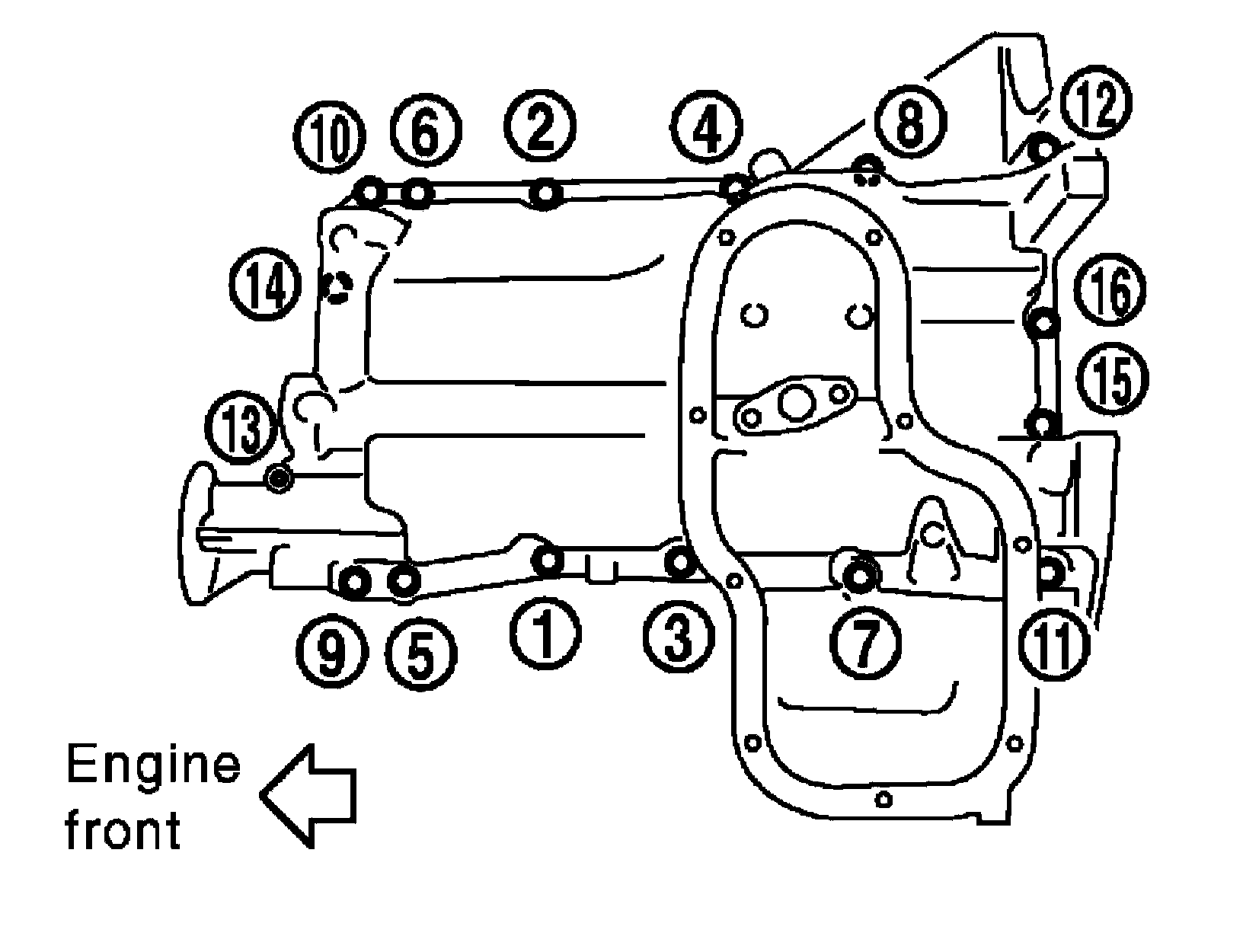 10 6 2 4 8 12

14

16

15

13

9 5 1 3 7 11

Engine front