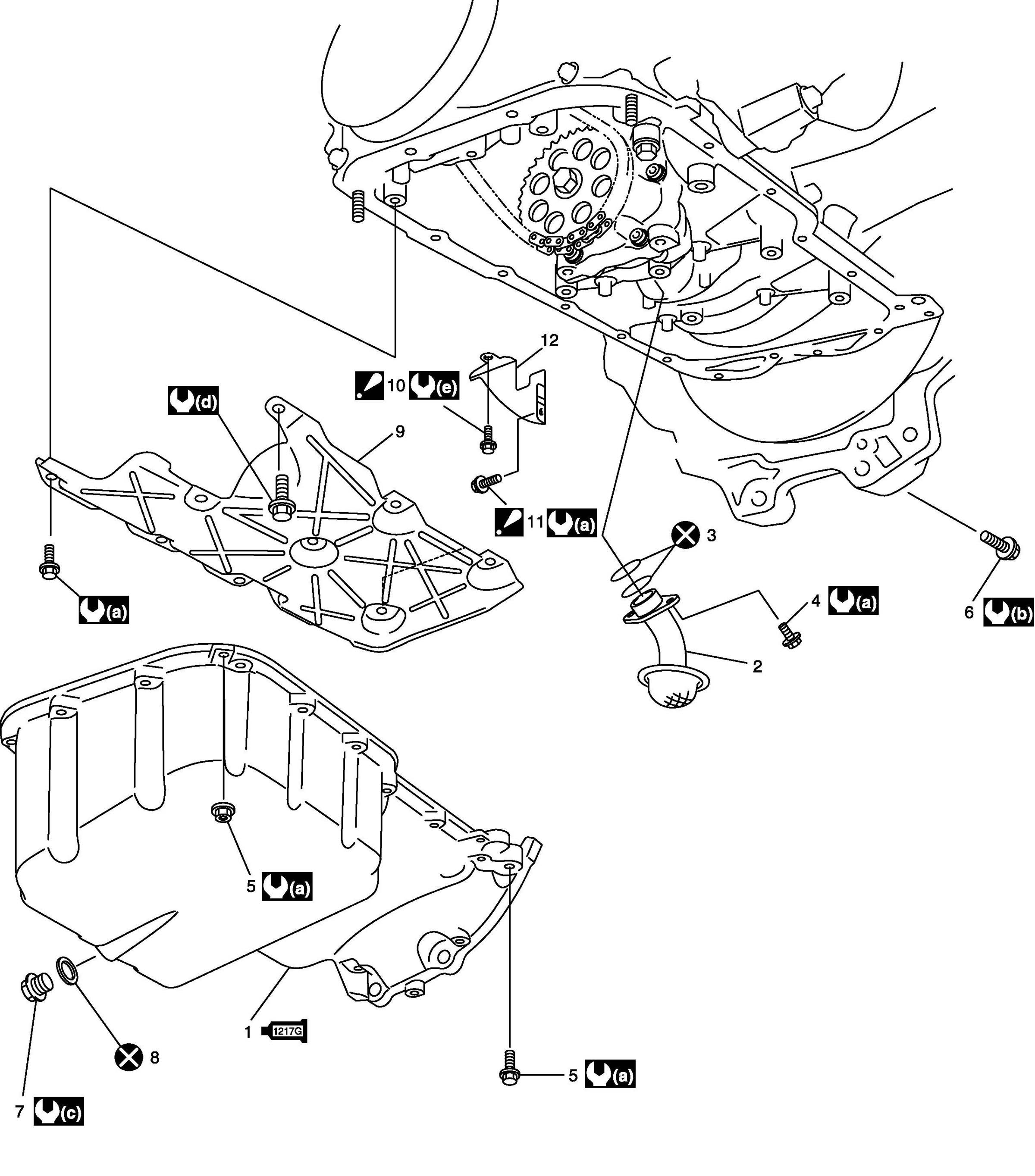 12
10 (e)
(d)
9
11 (a)
3
(a)
4 (a)
6 (b)
2
5 (a)
1 1217G
8
5 (a)
7 (c)