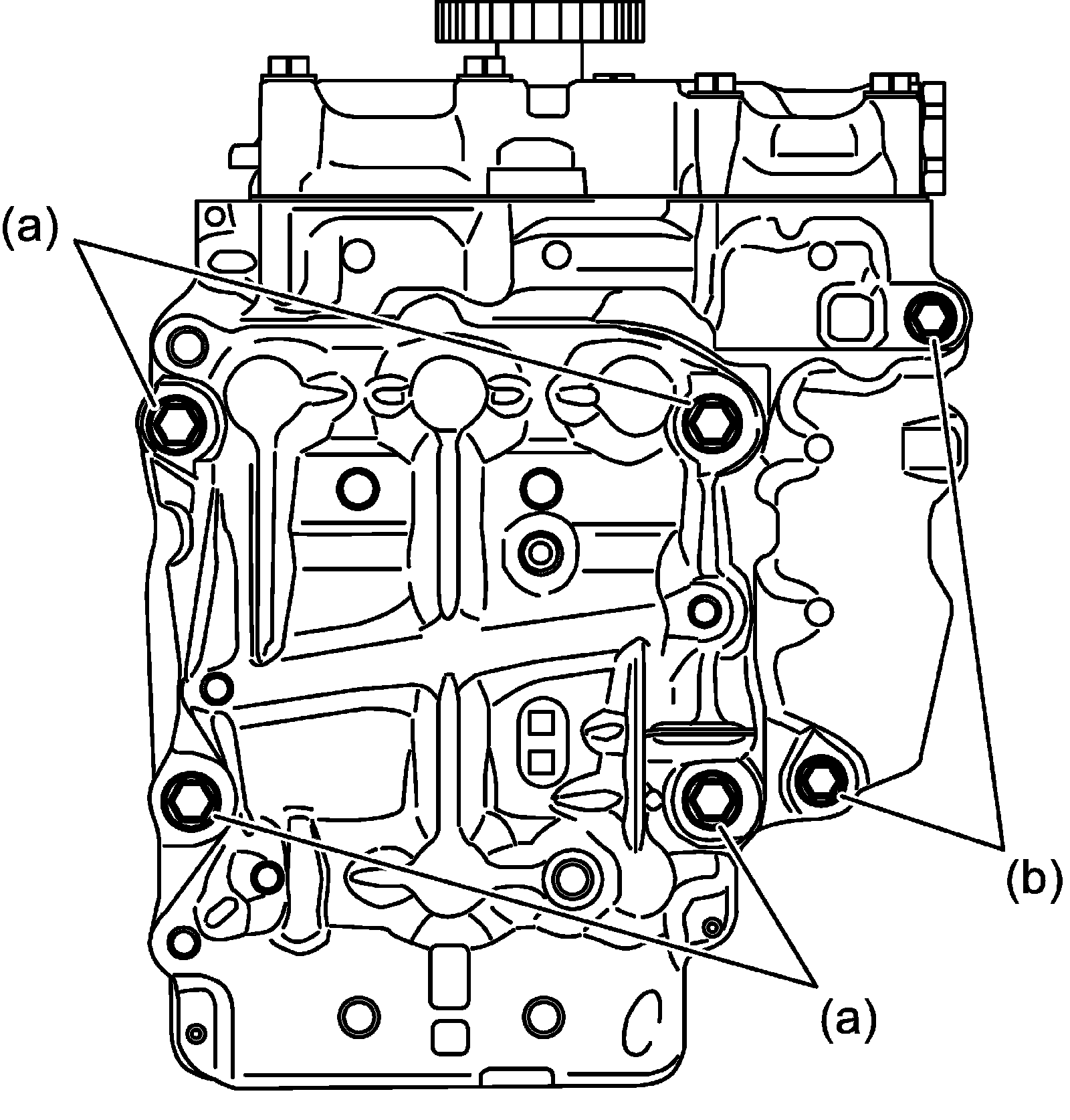 (a)
(b)
(a)