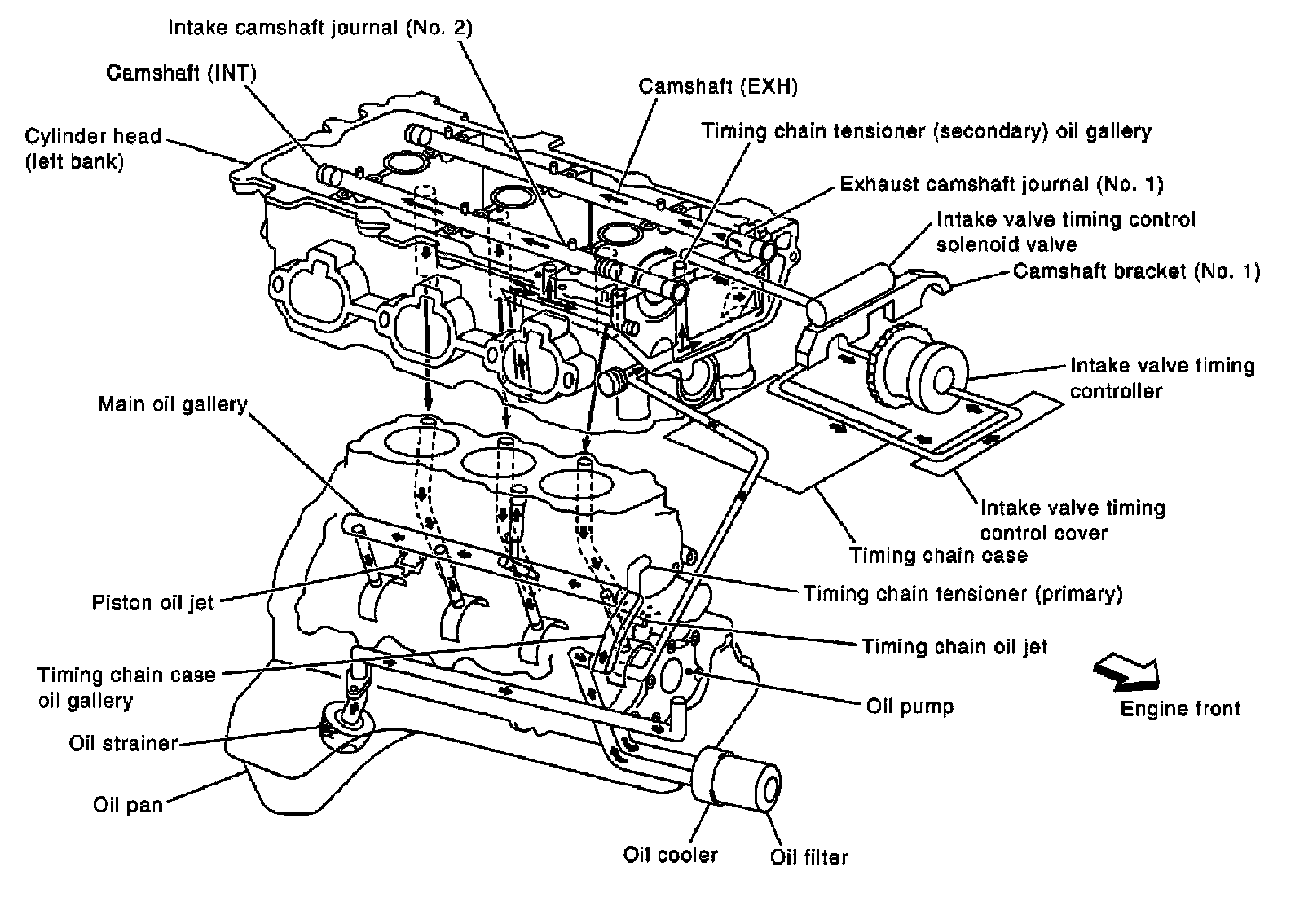 Intake camshaft journal (No. 2)

Camshaft (INT)

Camshaft (EXH)

Cylinder head (left bank)

Timing chain tensioner (secondary) oil gallery

Exhaust camshaft journal (No. 1)

Intake valve timing control solenoid valve

Camshaft bracket (No. 1)

Intake valve timing controller

Main oil gallery

Intake valve timing control cover

Timing chain case

Timing chain tensioner (primary)

Piston oil jet

Timing chain oil jet

Timing chain case oil gallery

Oil pump

Engine front

Oil strainer

Oil pan

Oil cooler

Oil filter