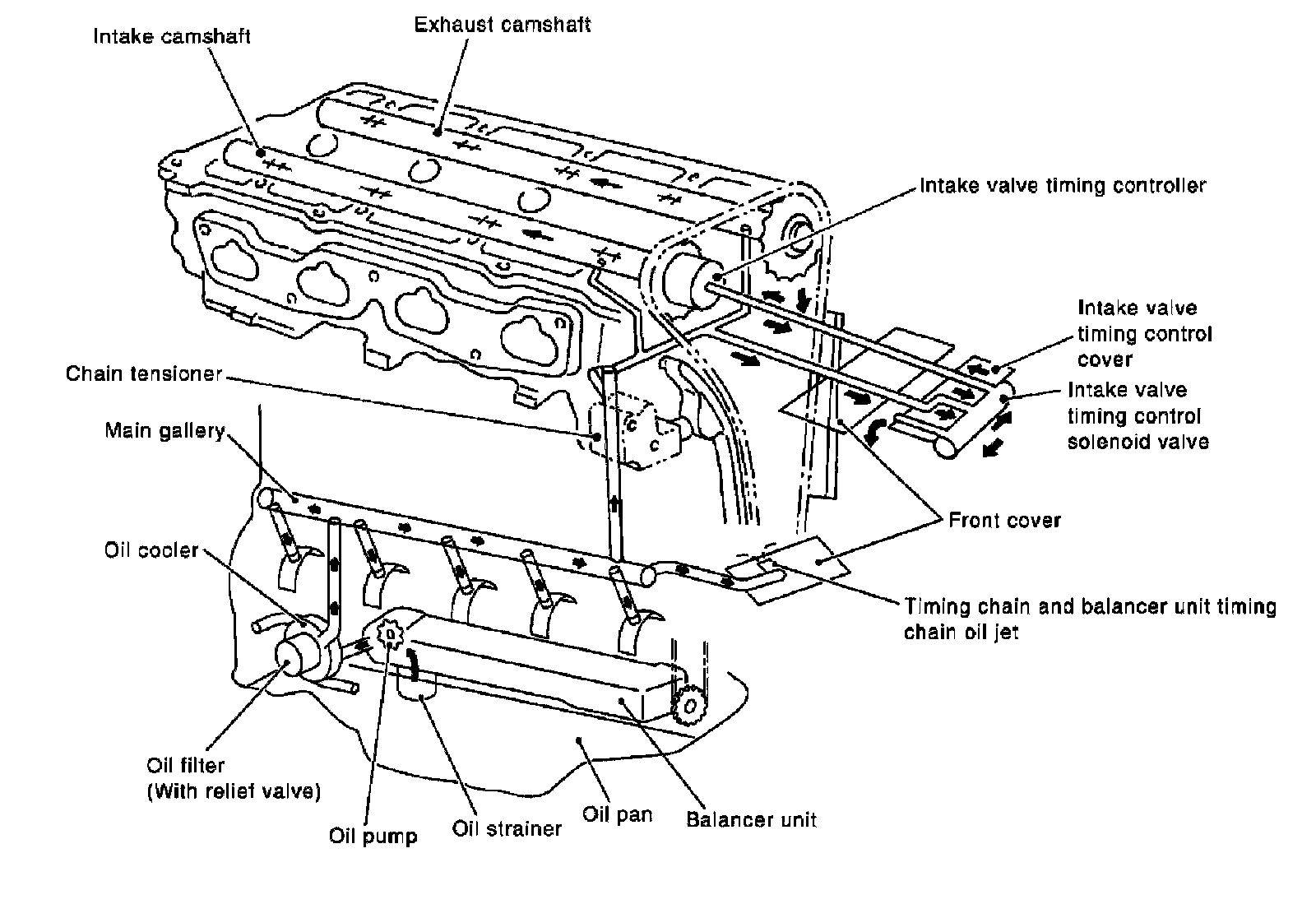 Intake camshaft

Exhaust camshaft

Intake valve timing controller

Intake valve timing control cover

Intake valve timing control solenoid valve

Chain tensioner

Main gallery

Front cover

Oil cooler

Timing chain and balancer unit timing chain oil jet

Oil filter (With relief valve)

Oil pump

Oil strainer

Oil pan

Balancer unit