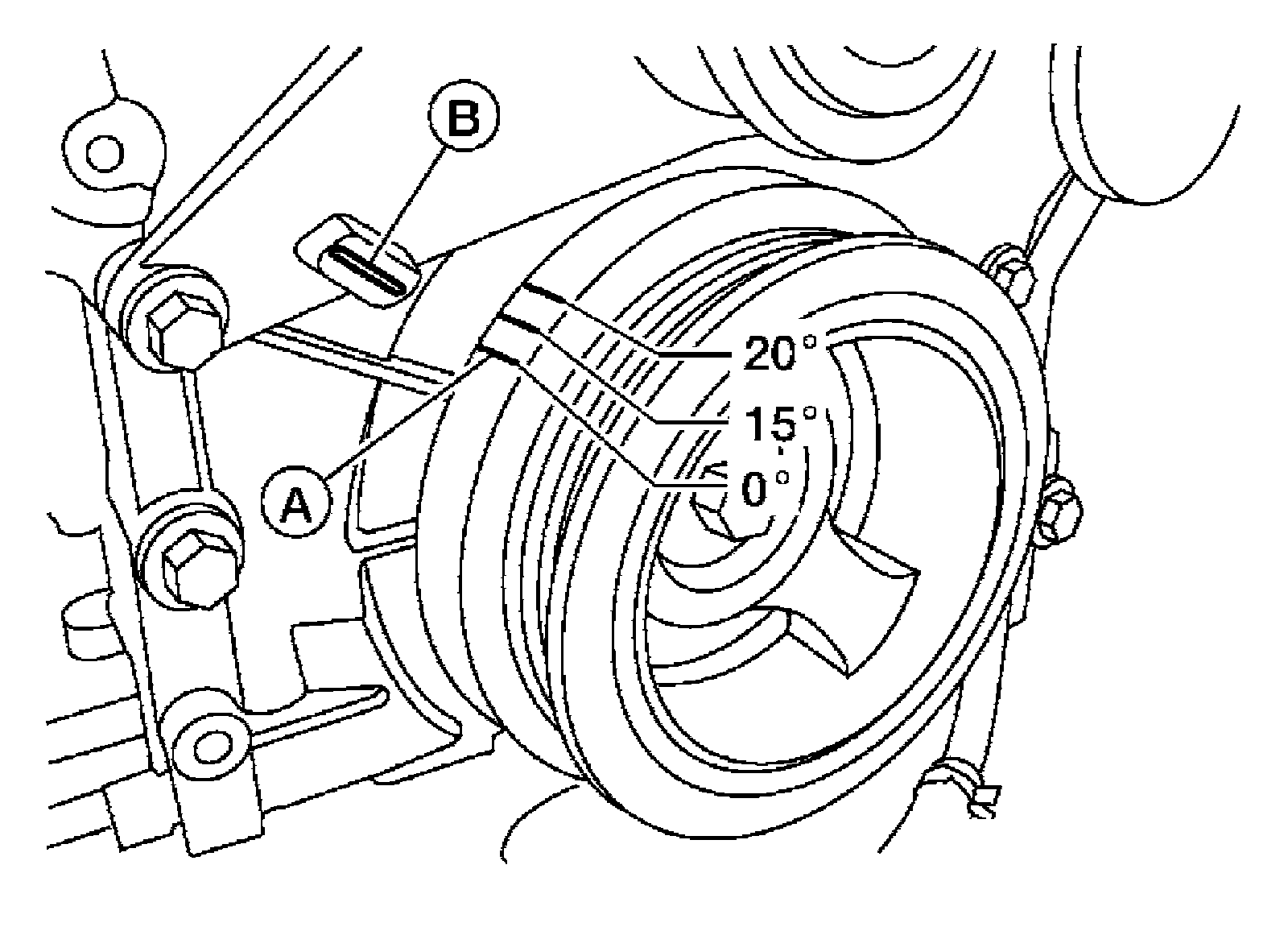 B
20°
15°
0°
A