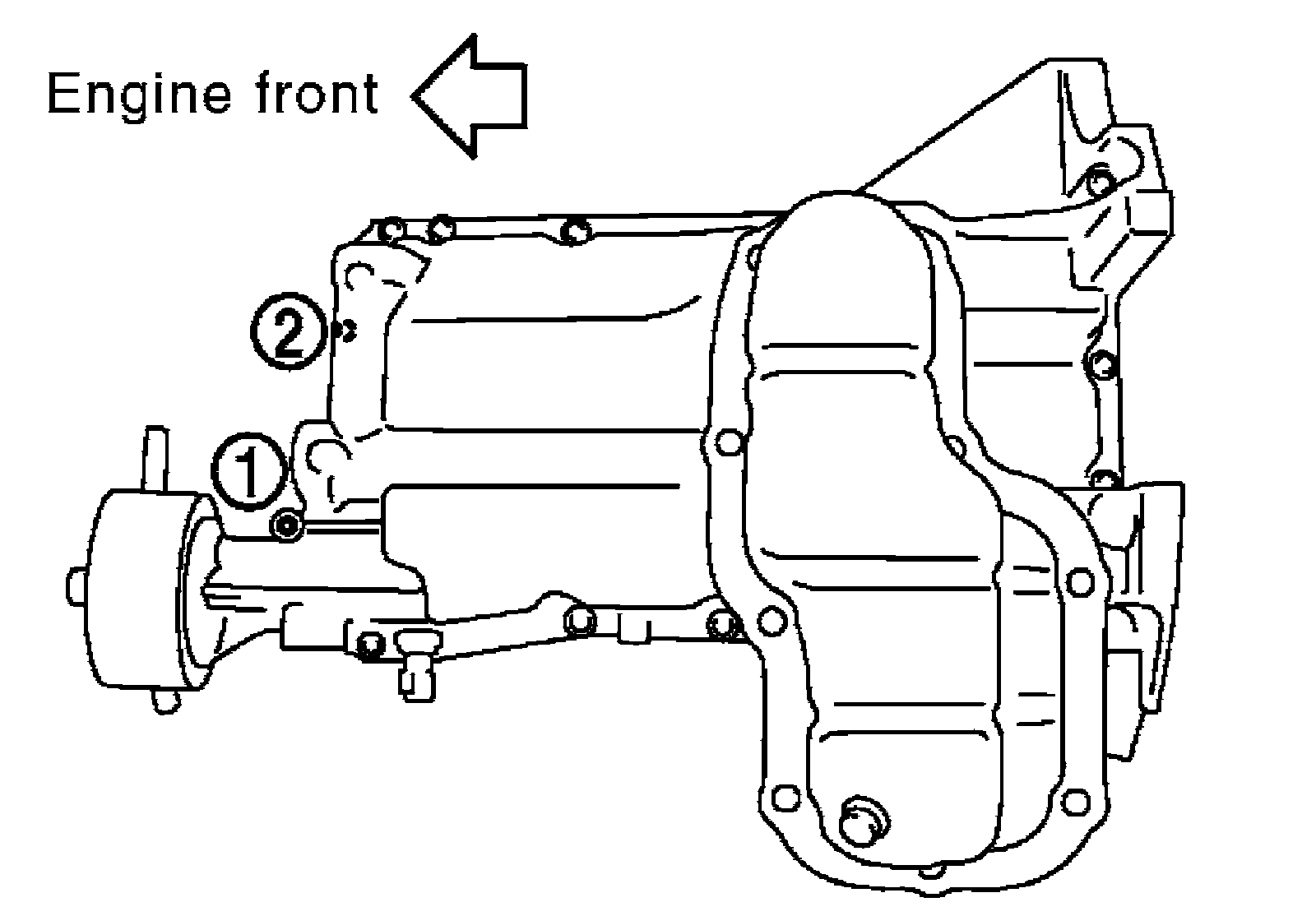 Engine front

2

1