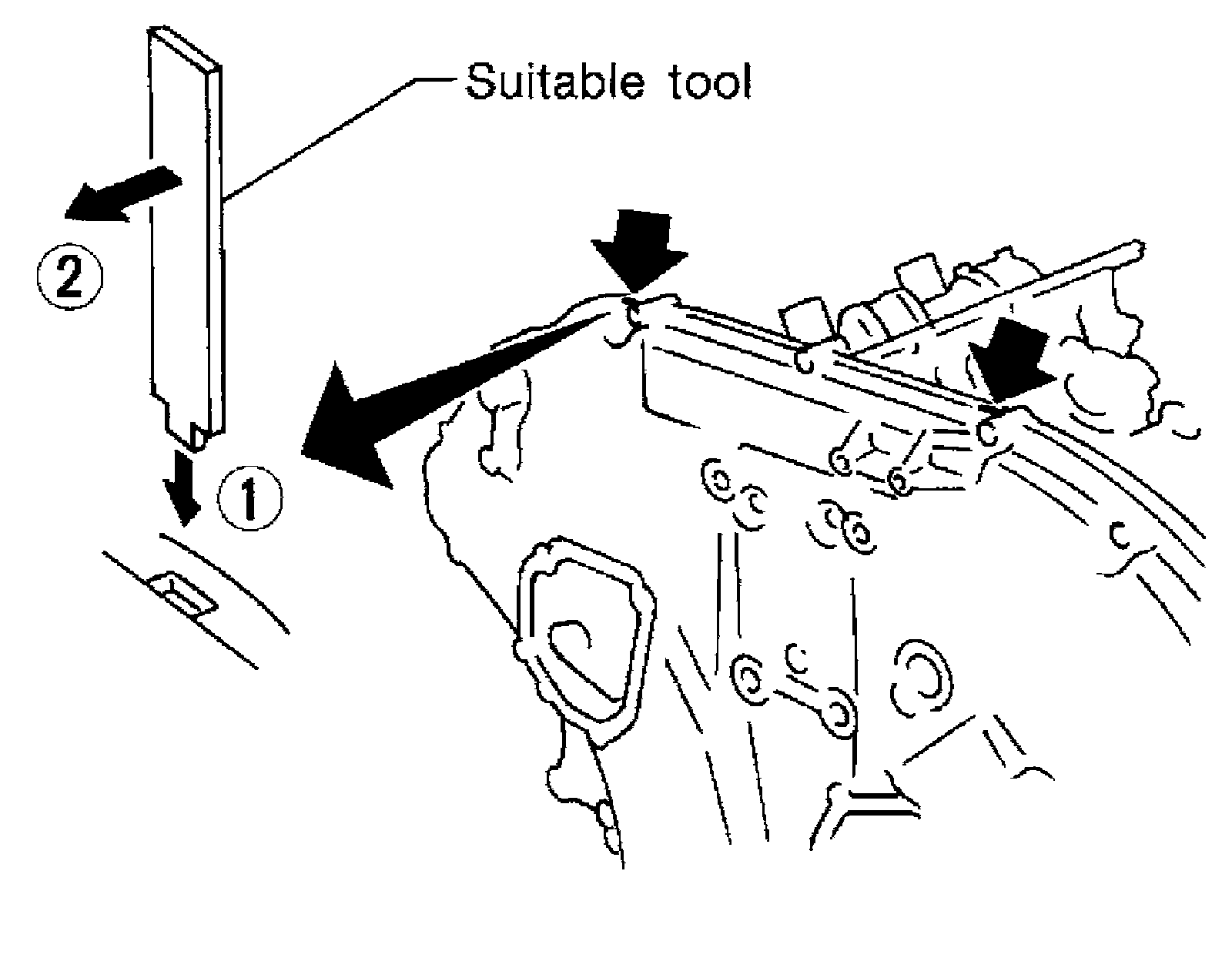 Suitable tool

2

1