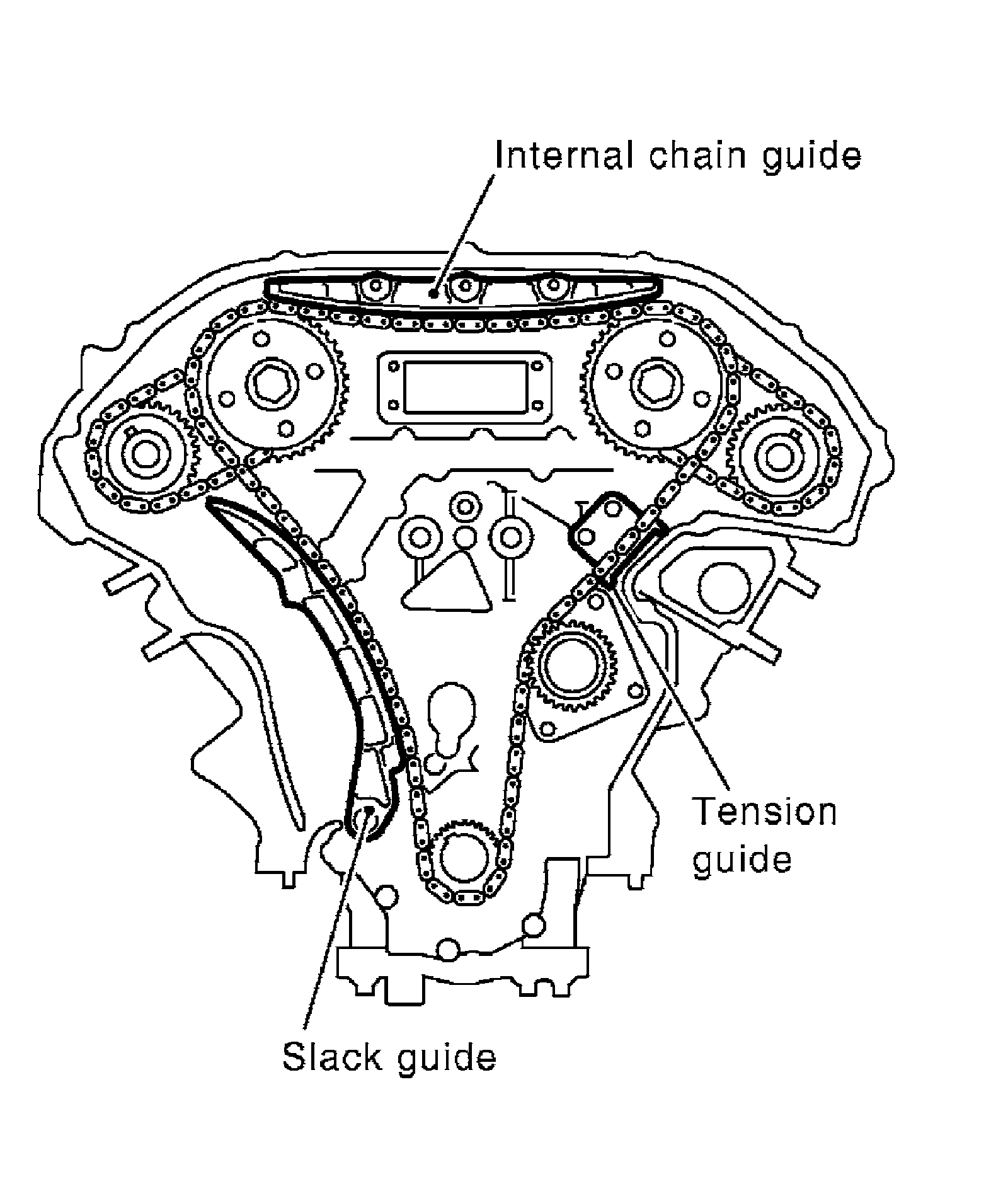 Internal chain guide

Tension guide

Slack guide