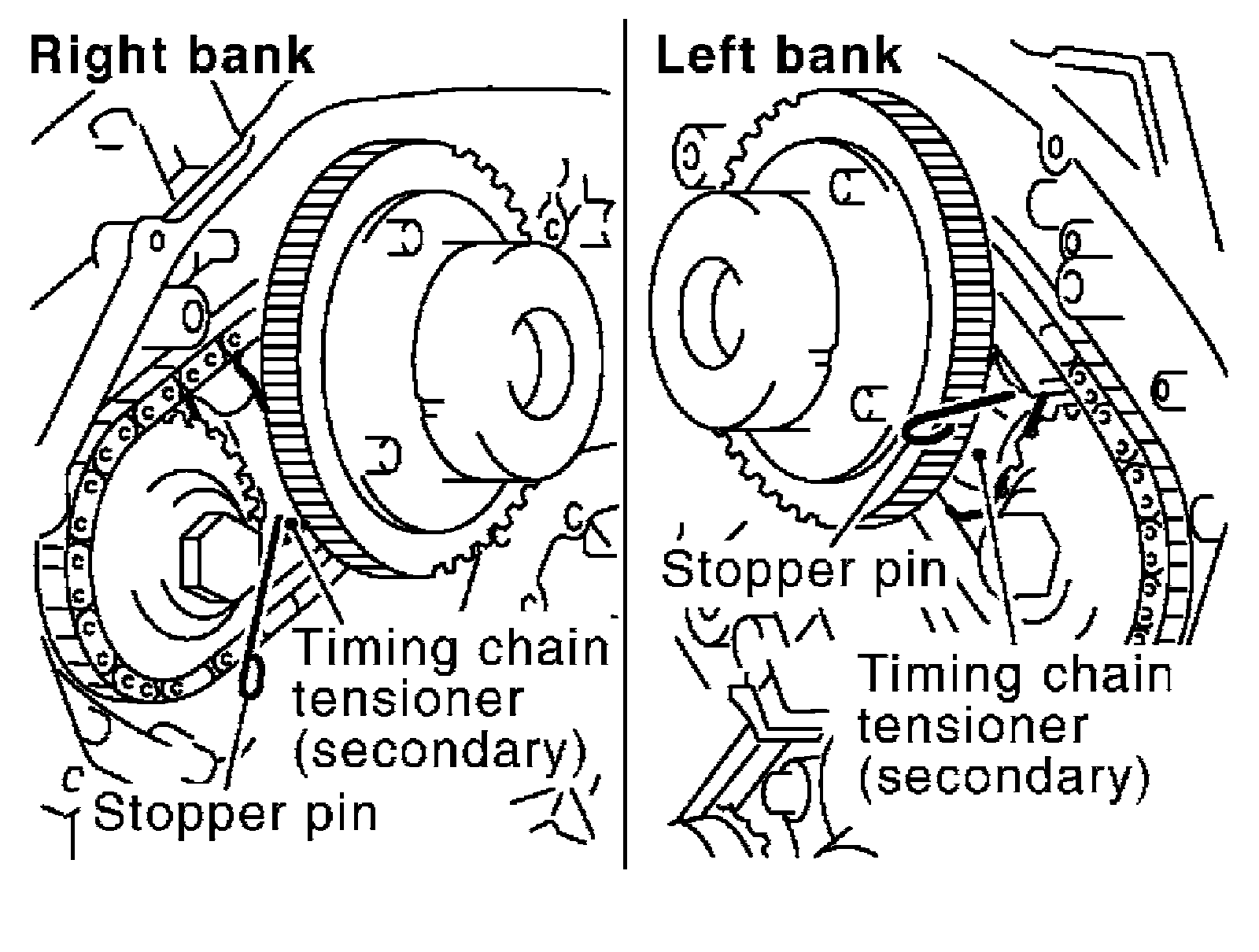 Right bank

Timing chain tensioner (secondary)

Stopper pin

Left bank

Stopper pin

Timing chain tensioner (secondary)