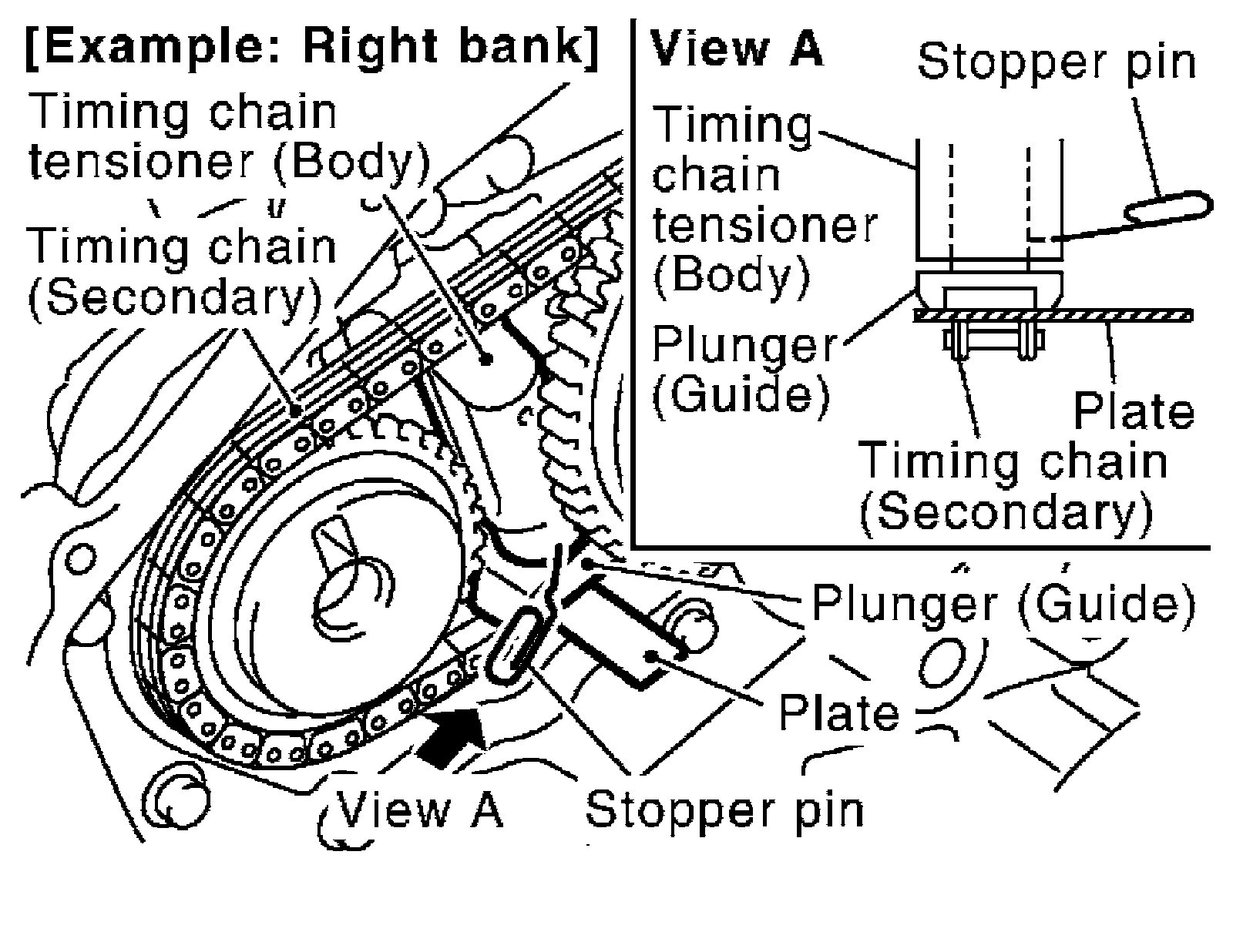 [Example: Right bank]
Timing chain tensioner (Body)
Timing chain (Secondary)

View A
Stopper pin
Timing chain tensioner (Body)
Plunger (Guide)
Plate
Timing chain (Secondary)

Plunger (Guide)
Plate
View A
Stopper pin