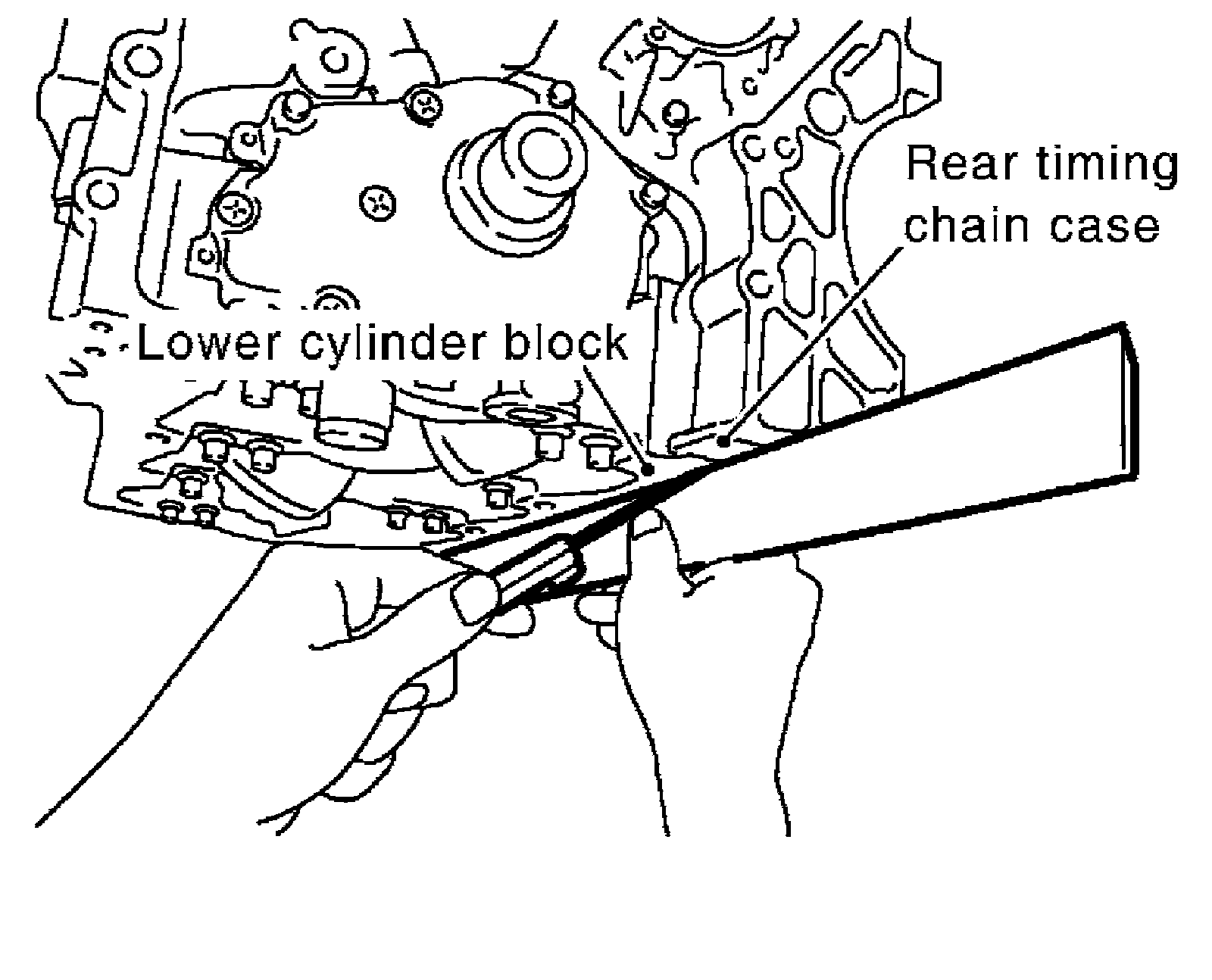 Rear timing chain case

Lower cylinder block