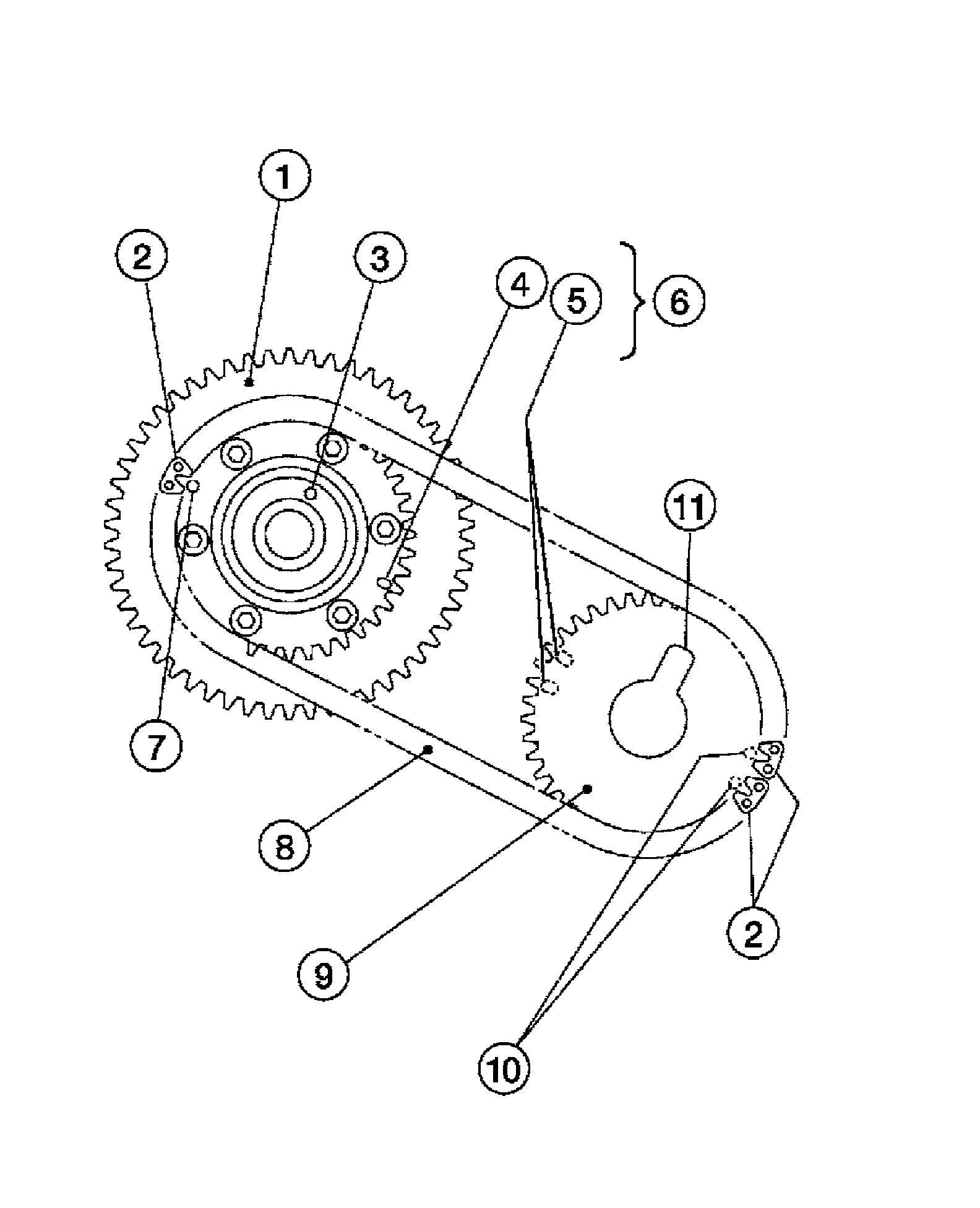 1
2
3
4
5
6
11
7
8
9
2
10