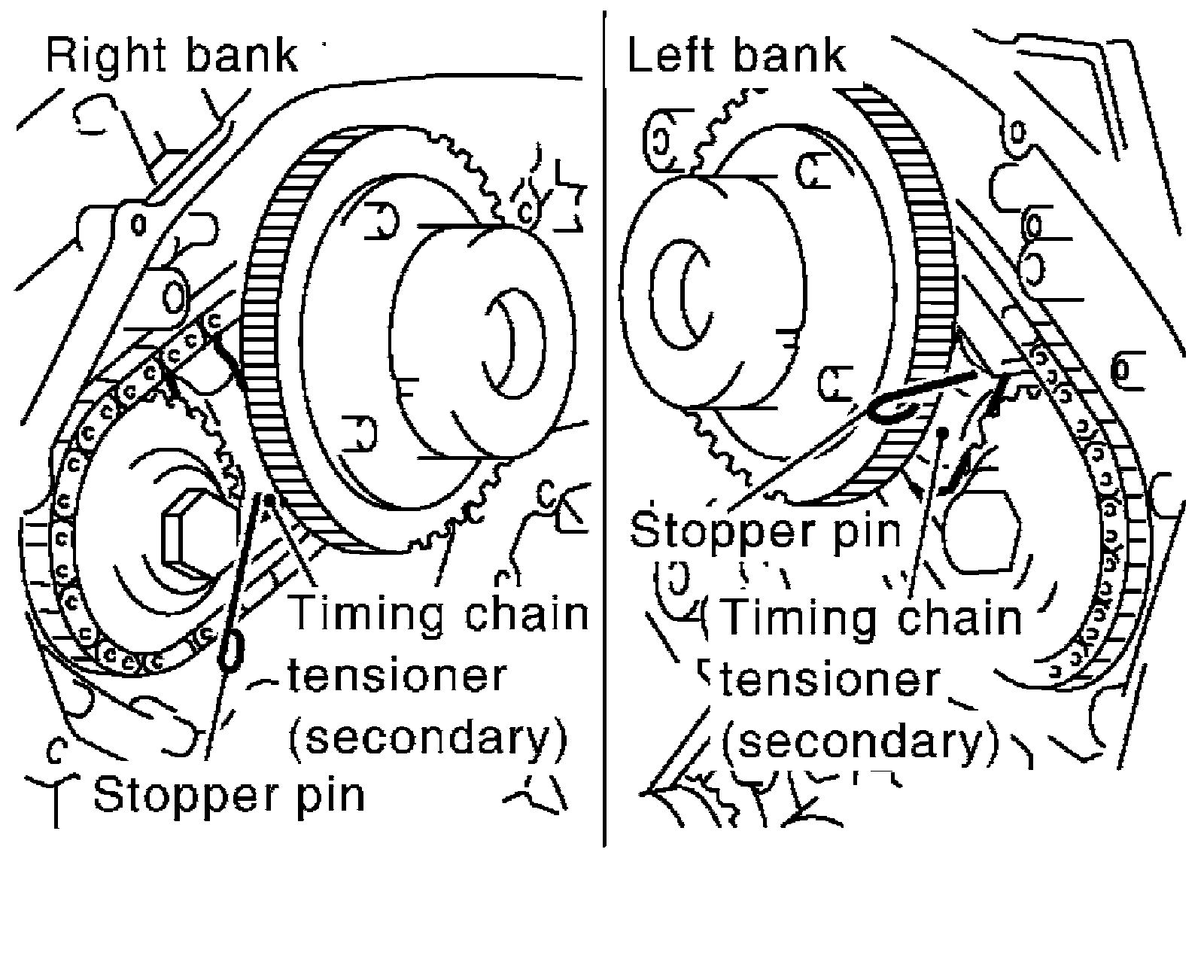 Right bank

Timing chain tensioner (secondary)

Stopper pin

Left bank

Stopper pin

Timing chain tensioner (secondary)