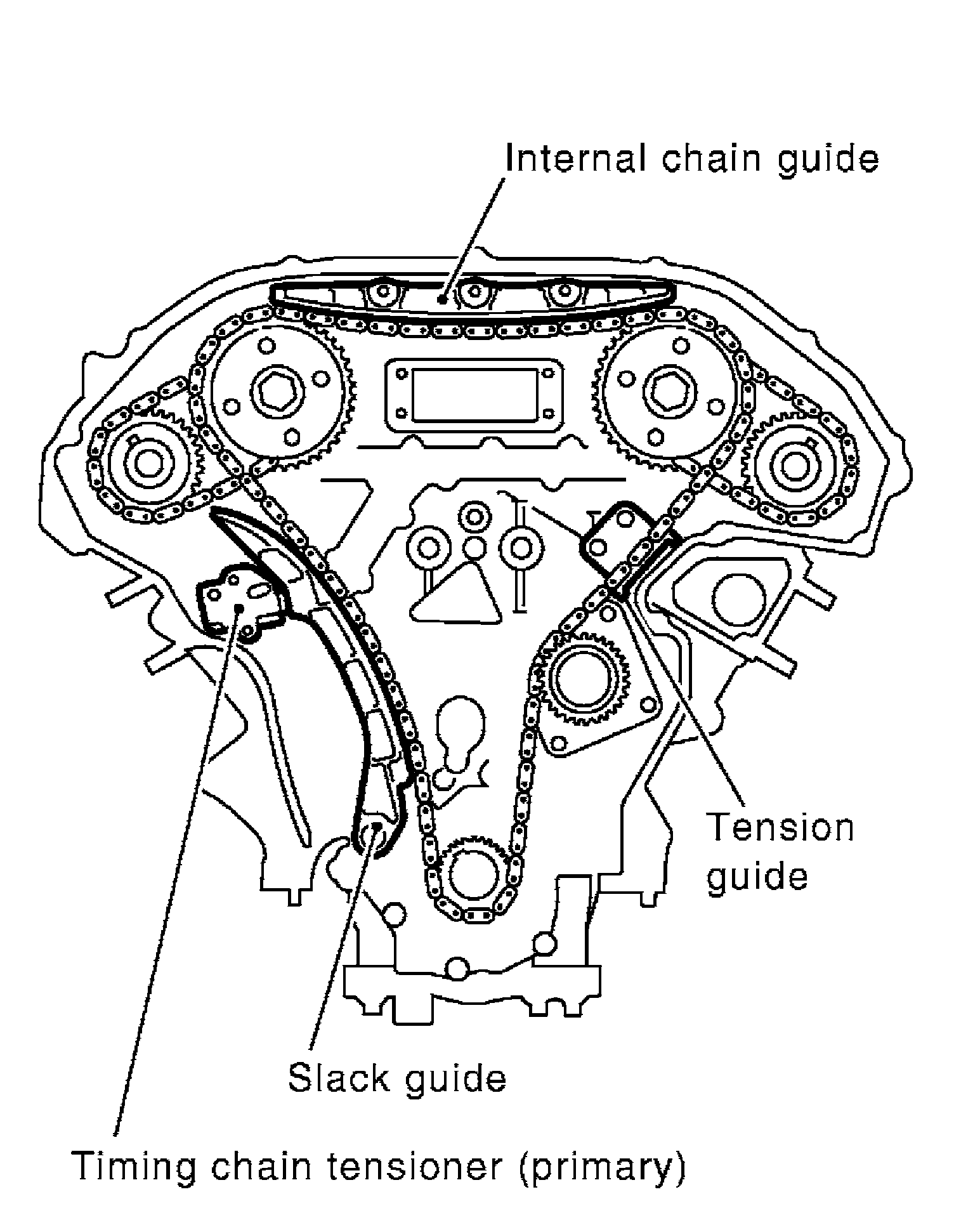 Internal chain guide

Tension guide

Slack guide

Timing chain tensioner (primary)