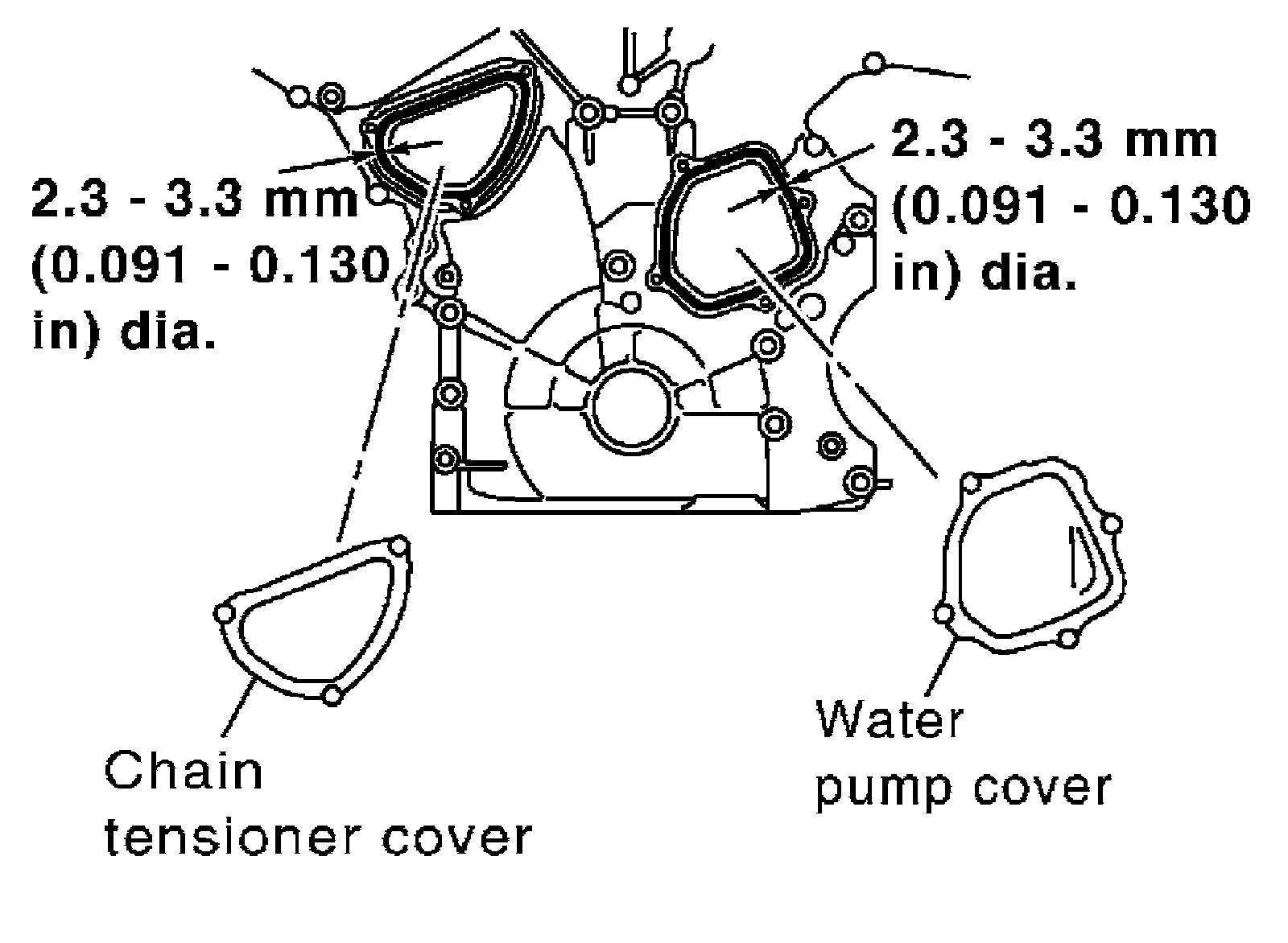 2.3 - 3.3 mm (0.091 - 0.130 in) dia.

2.3 - 3.3 mm (0.091 - 0.130 in) dia.

Chain tensioner cover

Water pump cover