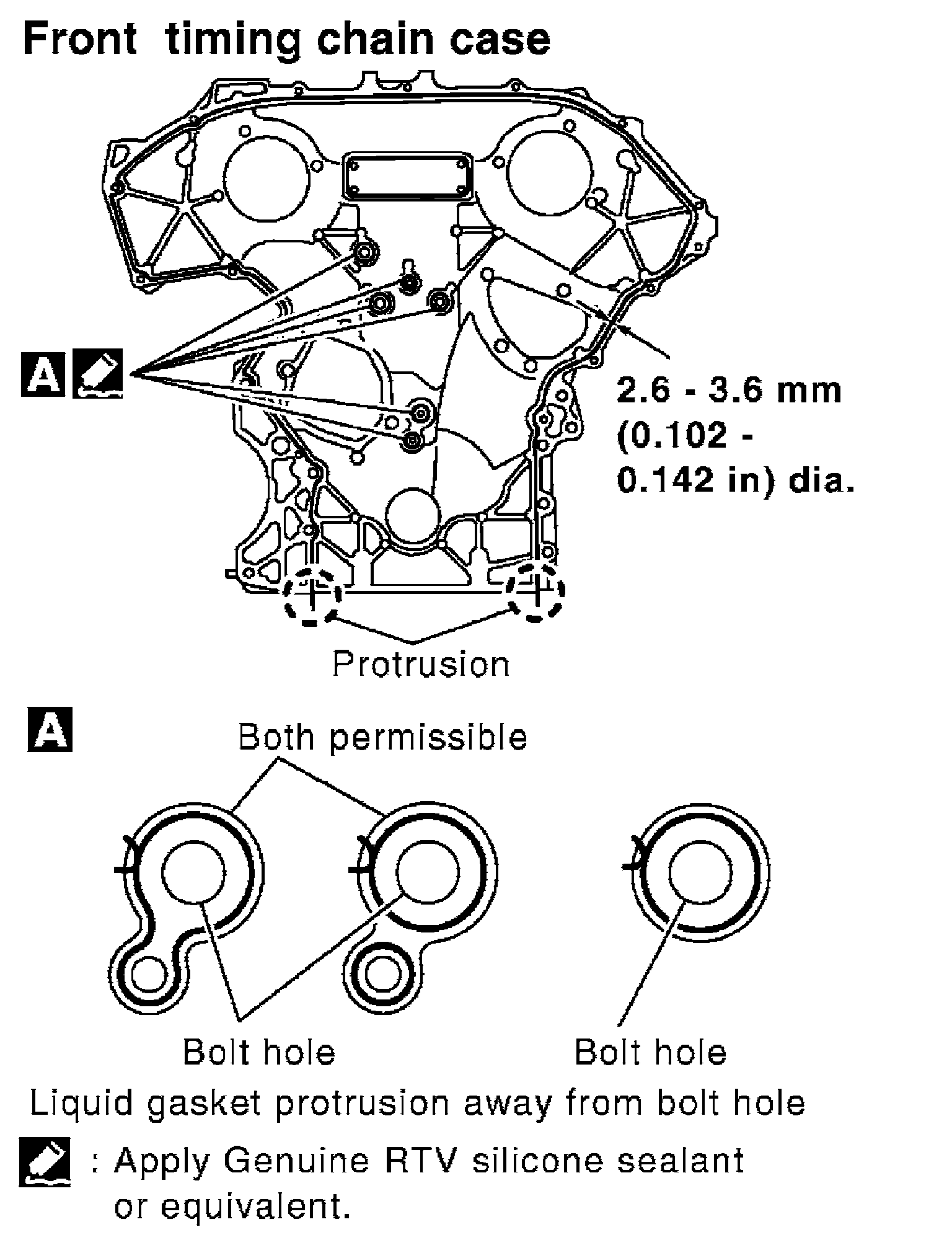 Front timing chain case

A

2.6 - 3.6 mm (0.102 - 0.142 in) dia.

Protrusion

A

Both permissible

Bolt hole

Bolt hole

Liquid gasket protrusion away from bolt hole

: Apply Genuine RTV silicone sealant or equivalent.